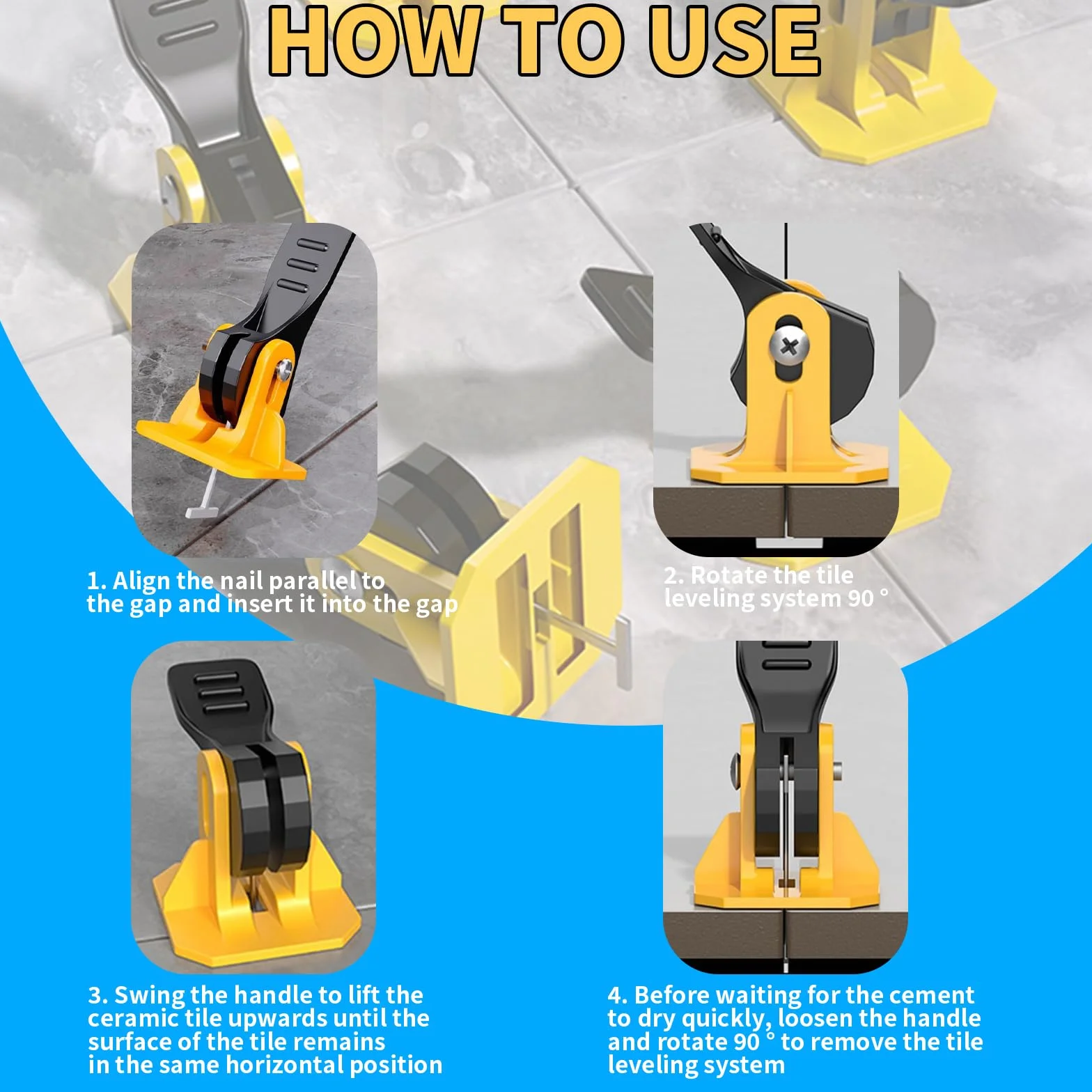 HOW TO USE

1. Align the nail parallel to the gap and insert it into the gap

2. Rotate the tile leveling system 90 °

3. Swing the handle to lift the ceramic tile upwards until the surface of the tile remains in the same horizontal position

4. Before waiting for the cement to dry quickly, loosen the handle and rotate 90 ° to remove the tile leveling system