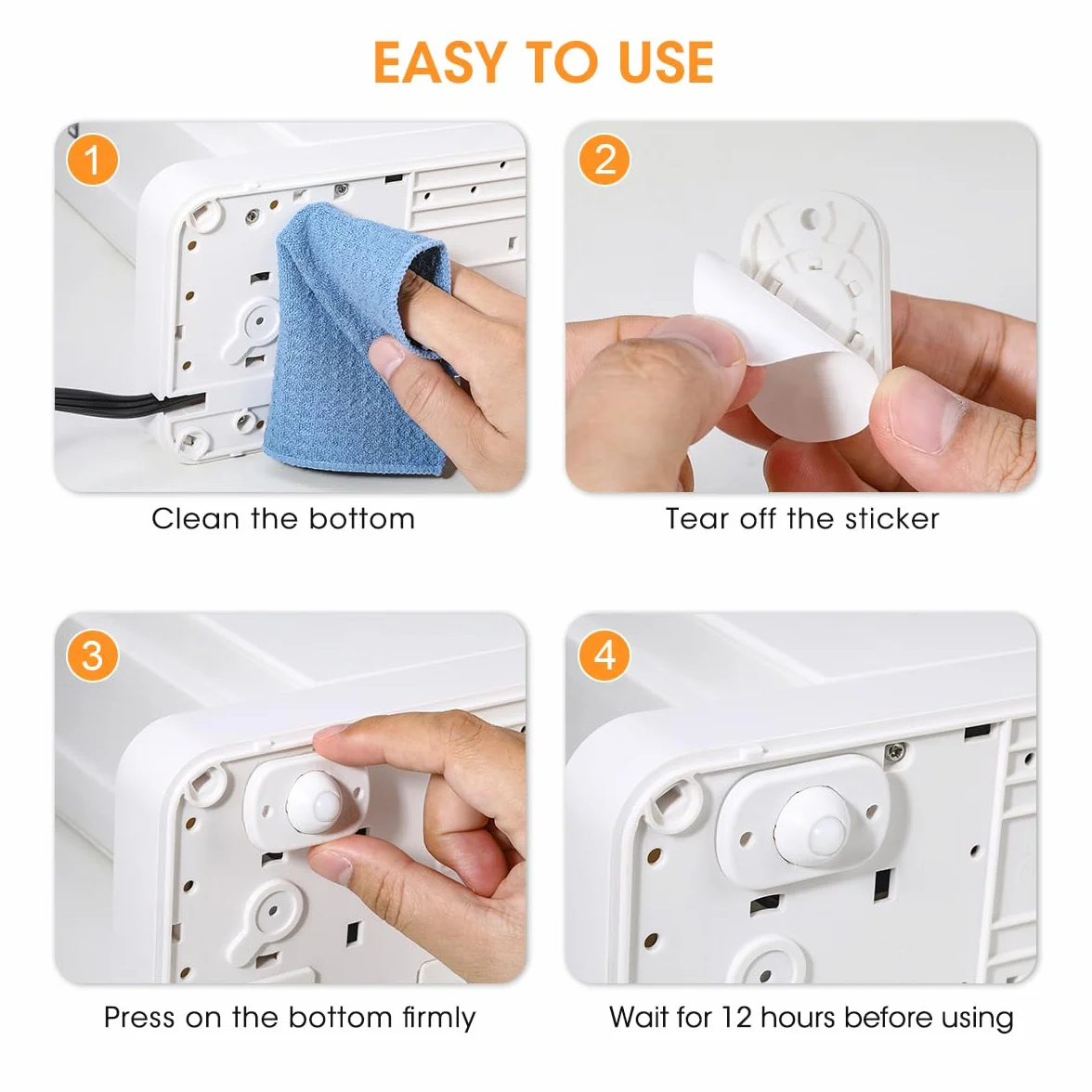 EASY TO USE

1

Clean the bottom

2

Tear off the sticker

3

Press on the bottom firmly

4

Wait for 12 hours before using