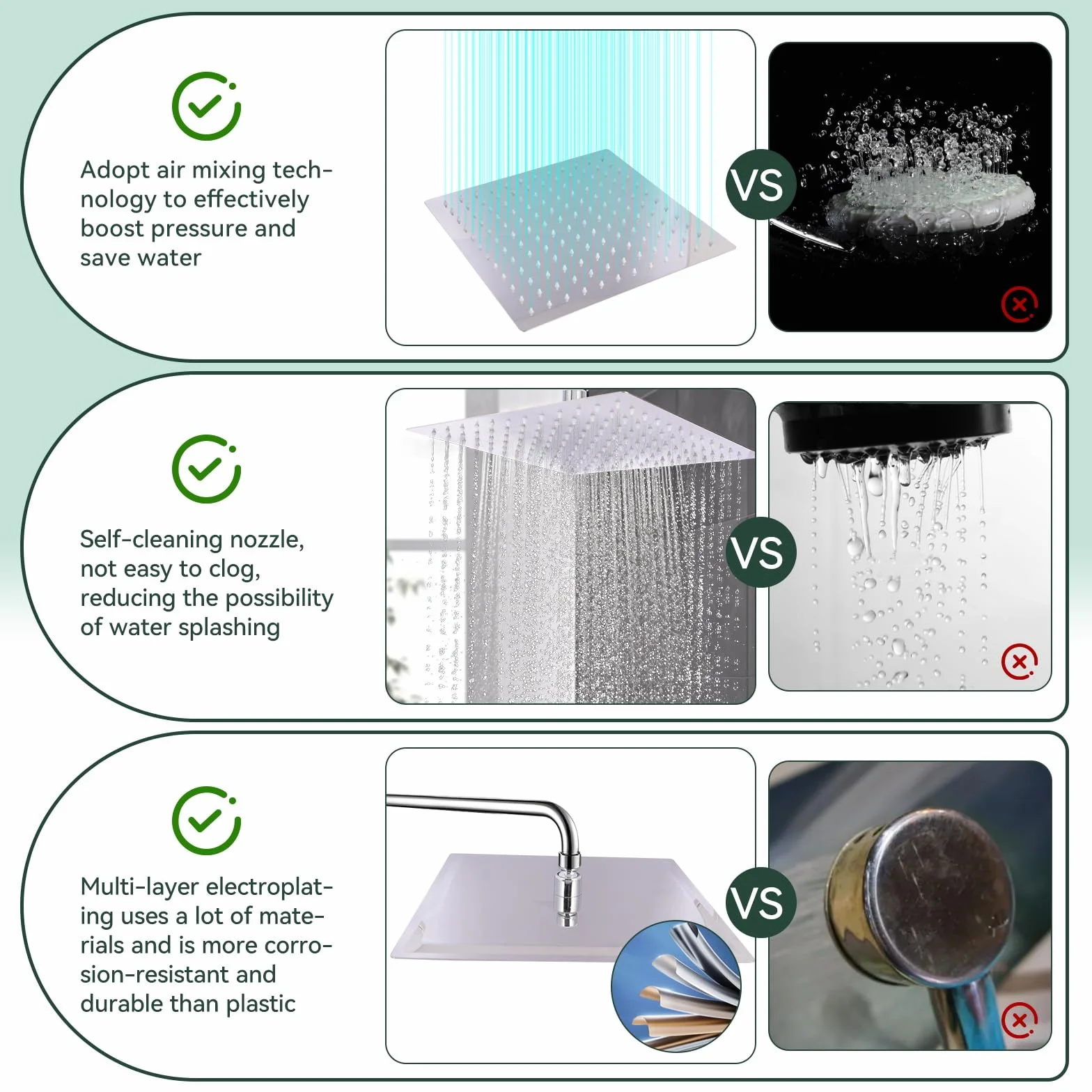 Adopt air mixing technology to effectively boost pressure and save water

VS

Self-cleaning nozzle, not easy to clog, reducing the possibility of water splashing

VS

Multi-layer electroplating uses a lot of materials and is more corrosion-resistant and durable than plastic

VS