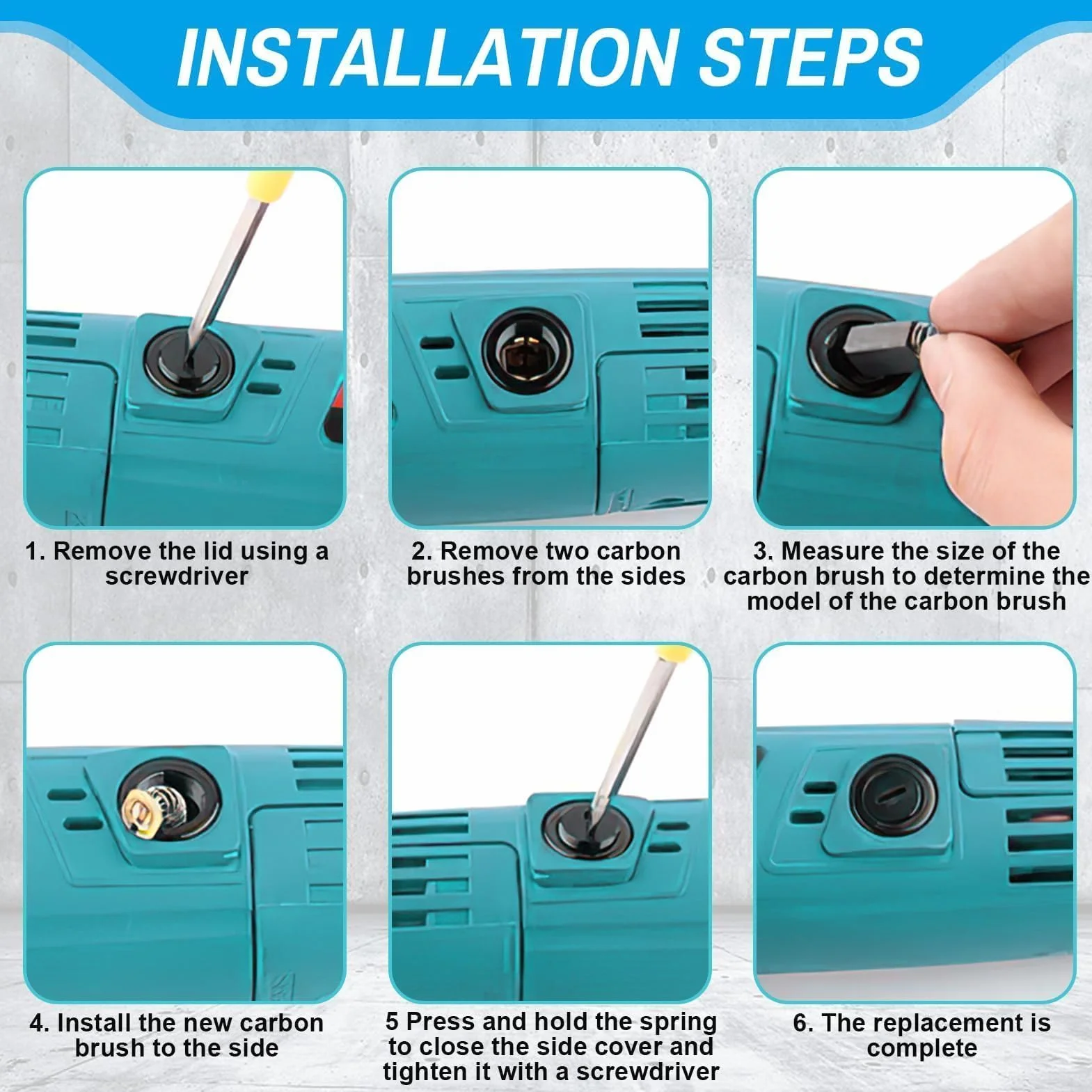 INSTALLATION STEPS

1. Remove the lid using a screwdriver

2. Remove two carbon brushes from the sides

3. Measure the size of the carbon brush to determine the model of the carbon brush

4. Install the new carbon brush to the side

5 Press and hold the spring to close the side cover and tighten it with a screwdriver

6. The replacement is complete