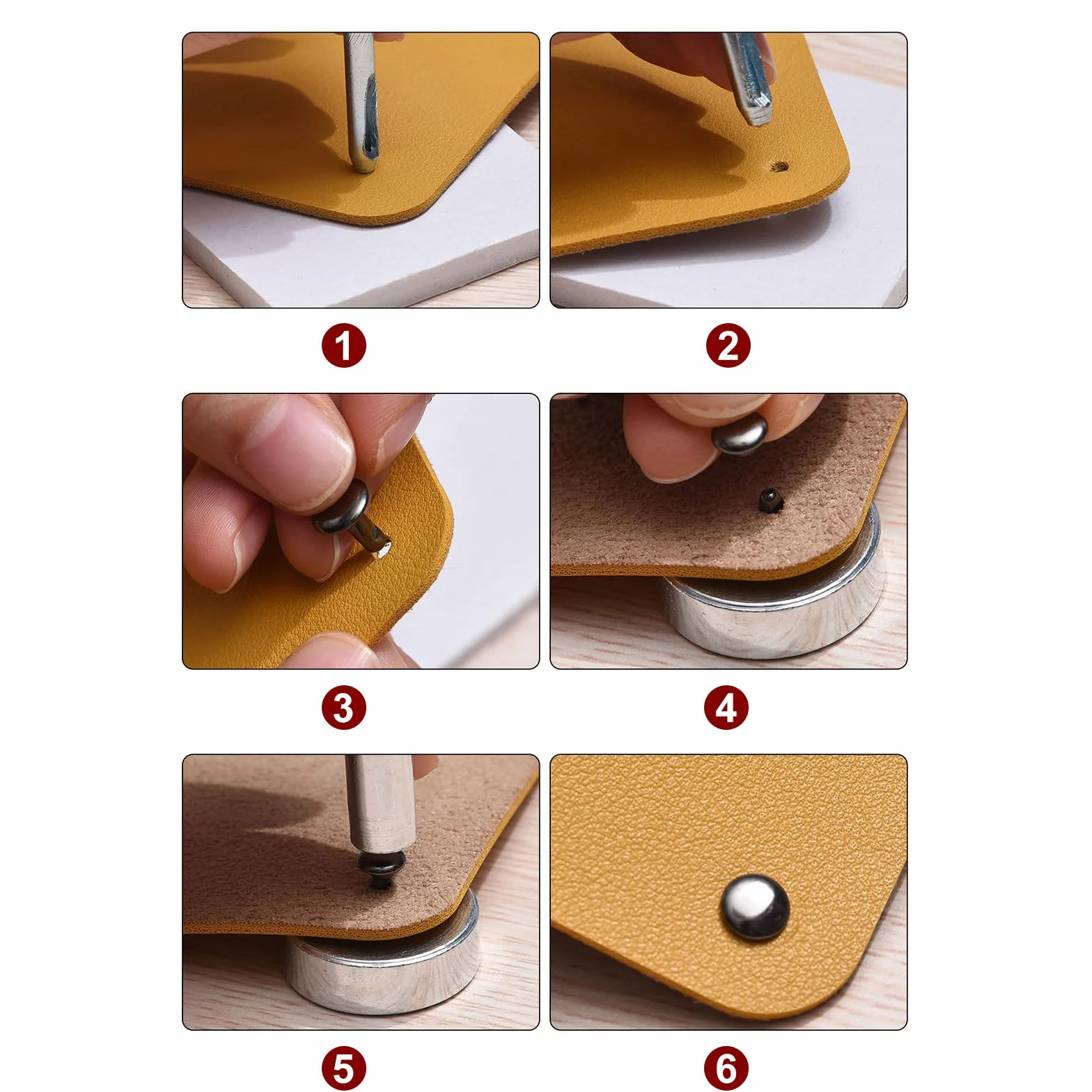 1

2

3

4

5

6