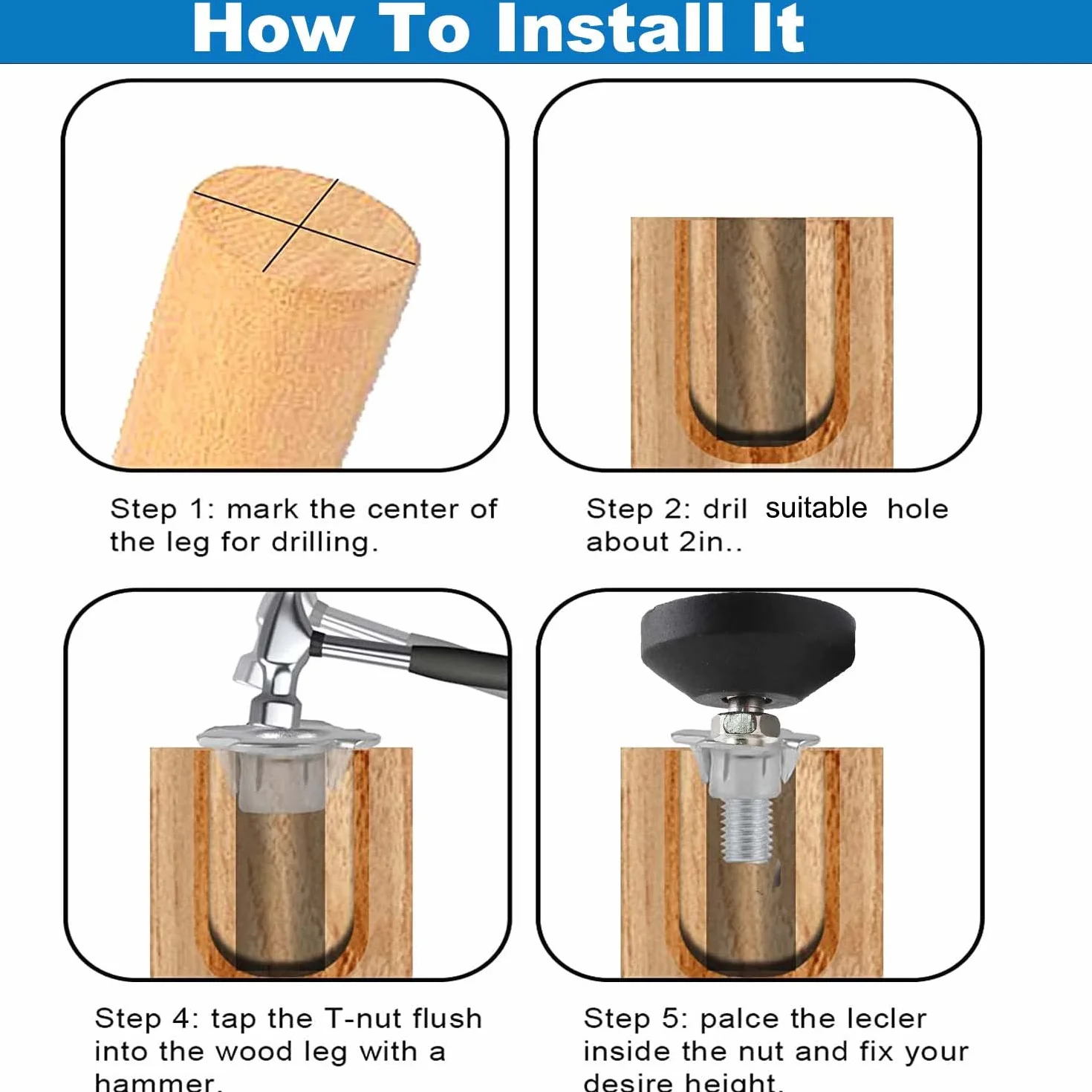 How To Install It

Step 1: mark the center of the leg for drilling.

Step 2: dril suitable hole about 2in..

Step 4: tap the T-nut flush into the wood leg with a hammer.

Step 5: palce the lecler inside the nut and fix your desire height.