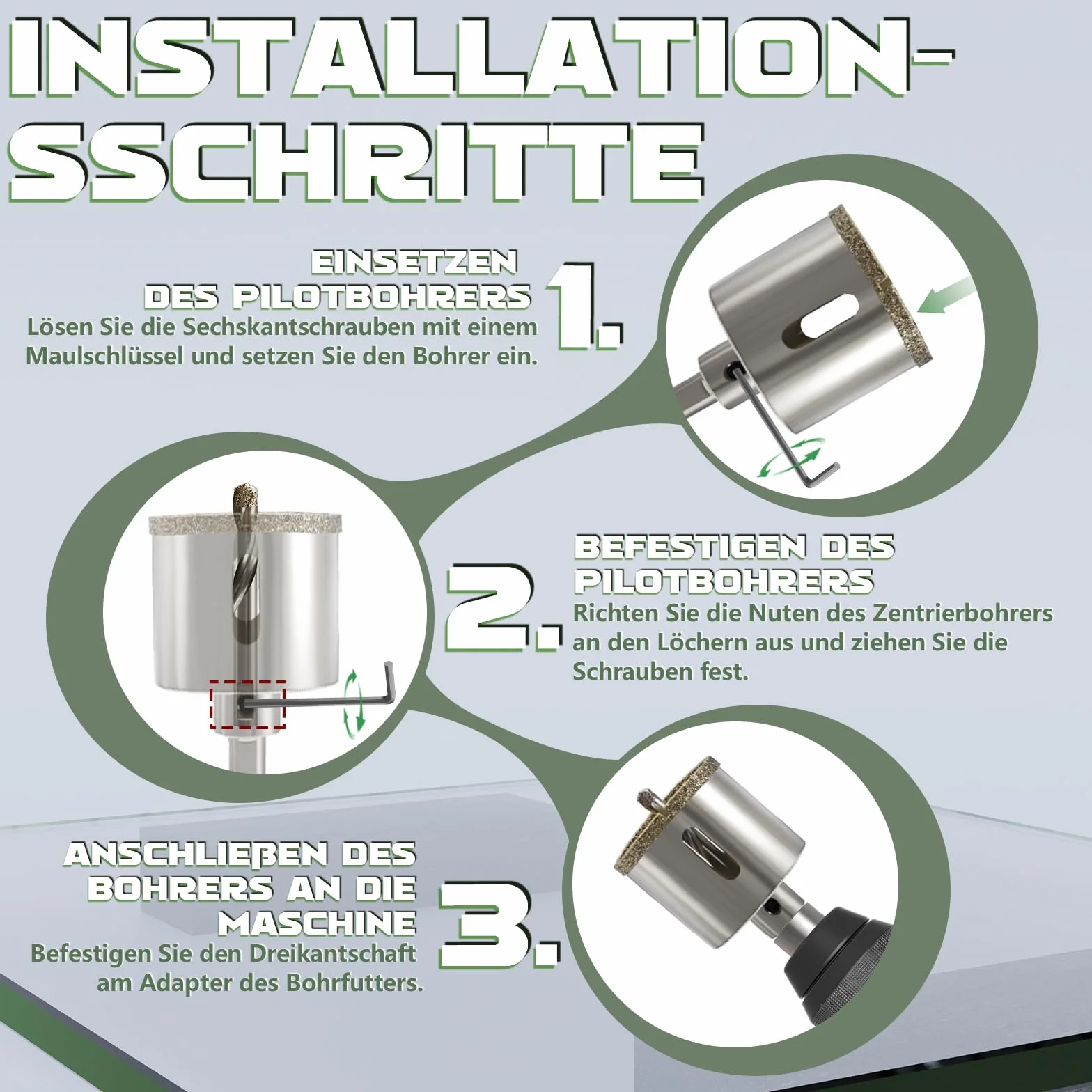 INSTALLATION-SSCHRITTE

EINSETZEN DES PILOTBOHRERS

1.

Lösen Sie die Sechskantschrauben mit einem Maulschlüssel und setzen Sie den Bohrer ein.

2.

BEFESTIGEN DES PILOTBOHRERS

Richten Sie die Nuten des Zentrierbohrers an den Löchern aus und ziehen Sie die Schrauben fest.

ANSCHLIEßEN DES BOHRERS AN DIE MASCHINE

3.

Befestigen Sie den Dreikantschaft am Adapter des Bohrfutters.