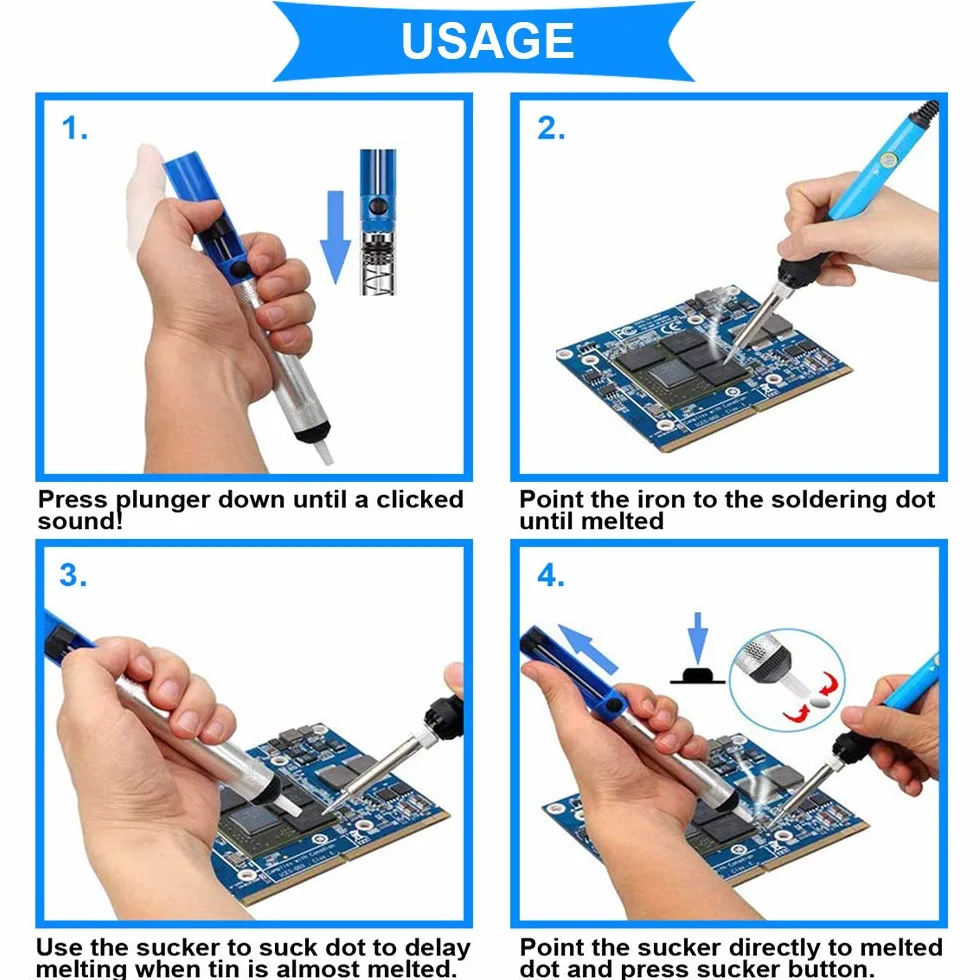 USAGE

1.

Press plunger down until a clicked sound!

2.

Point the iron to the soldering dot until melted

3.

Use the sucker to suck dot to delay melting when tin is almost melted.

4.

Point the sucker directly to melted dot and press sucker button.