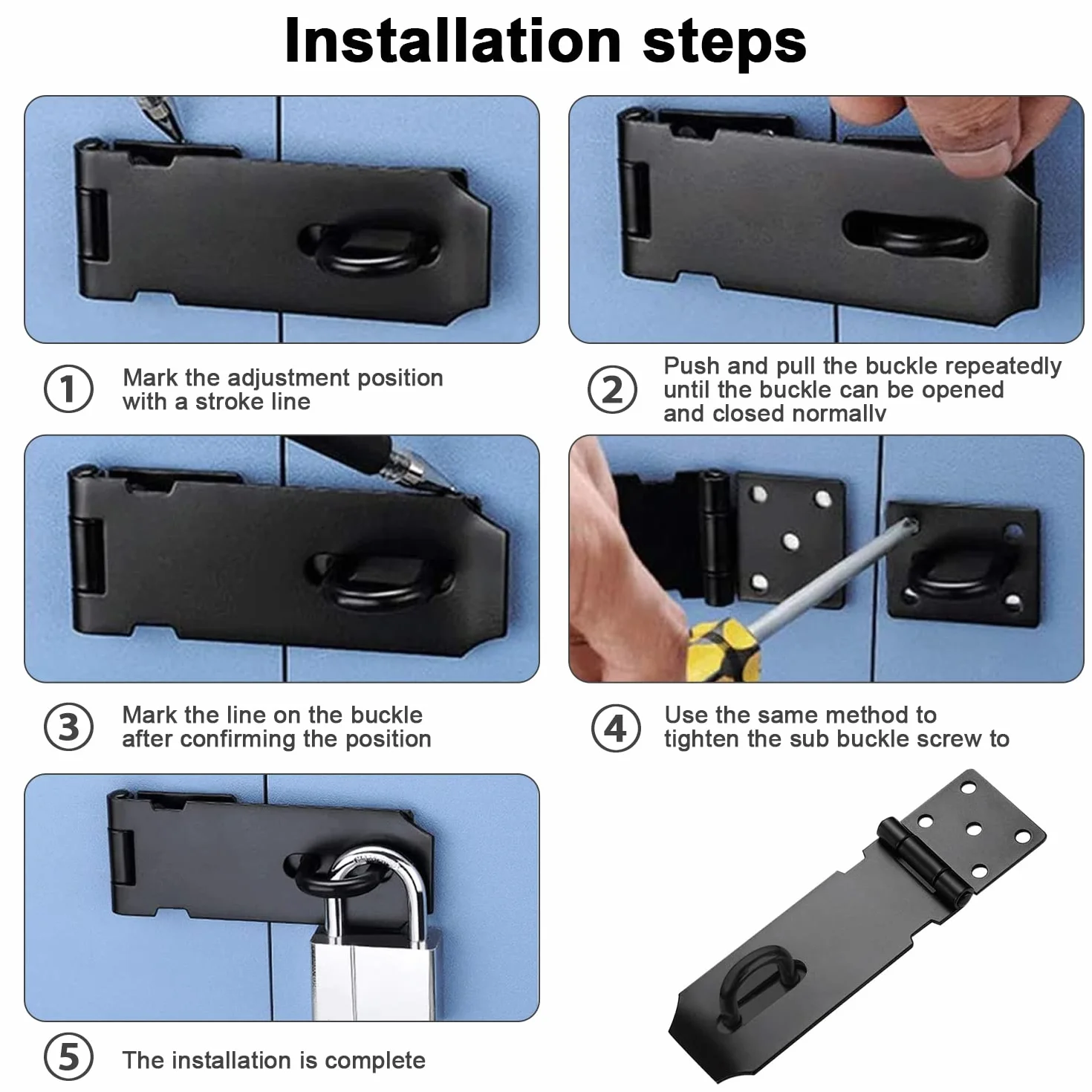 Installation steps

① Mark the adjustment position with a stroke line

② Push and pull the buckle repeatedly until the buckle can be opened and closed normally

③ Mark the line on the buckle after confirming the position

④ Use the same method to tighten the sub buckle screw to

⑤ The installation is complete