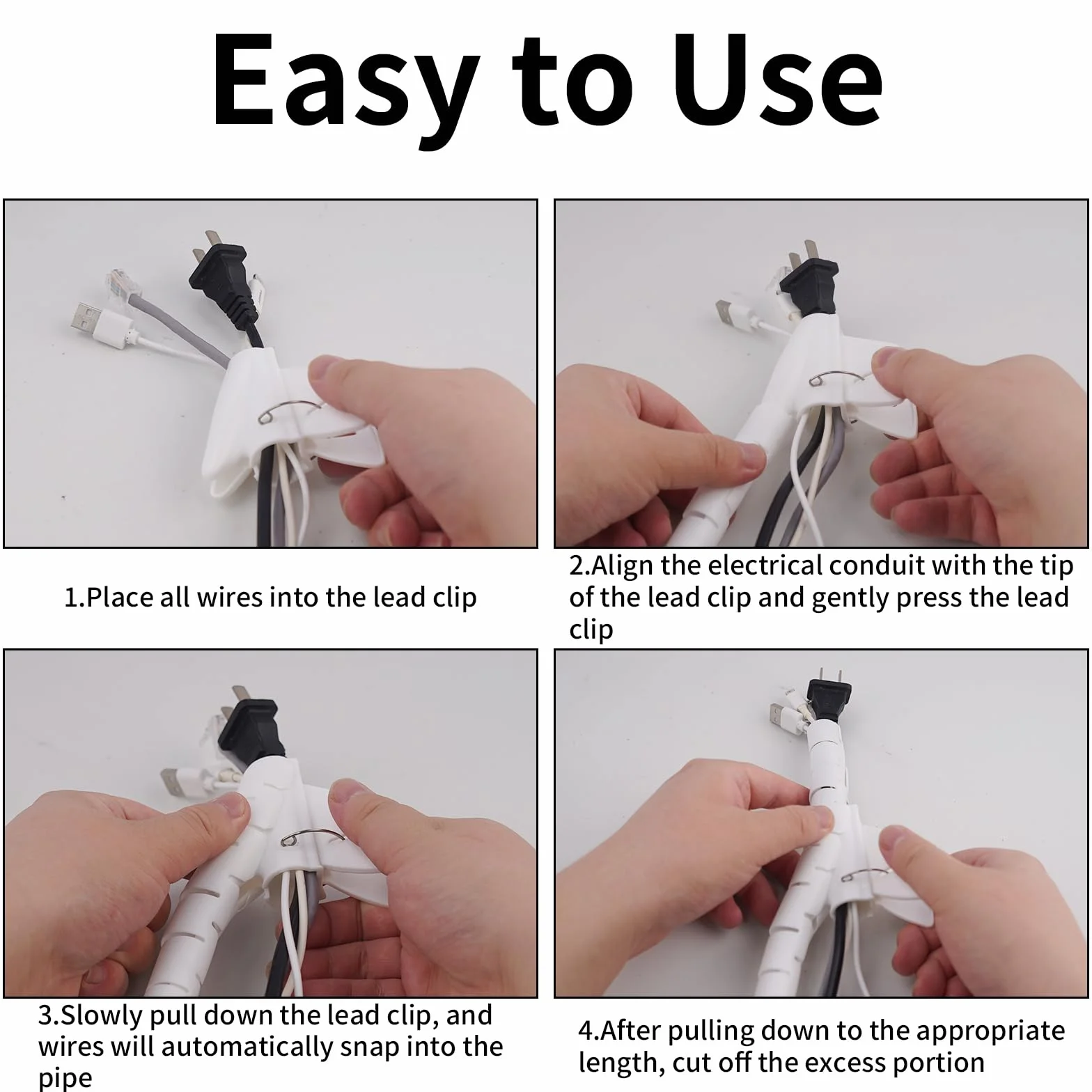 Easy to Use

1.Place all wires into the lead clip

2.Align the electrical conduit with the tip of the lead clip and gently press the lead clip

3.Slowly pull down the lead clip, and wires will automatically snap into the pipe

4.After pulling down to the appropriate length, cut off the excess portion