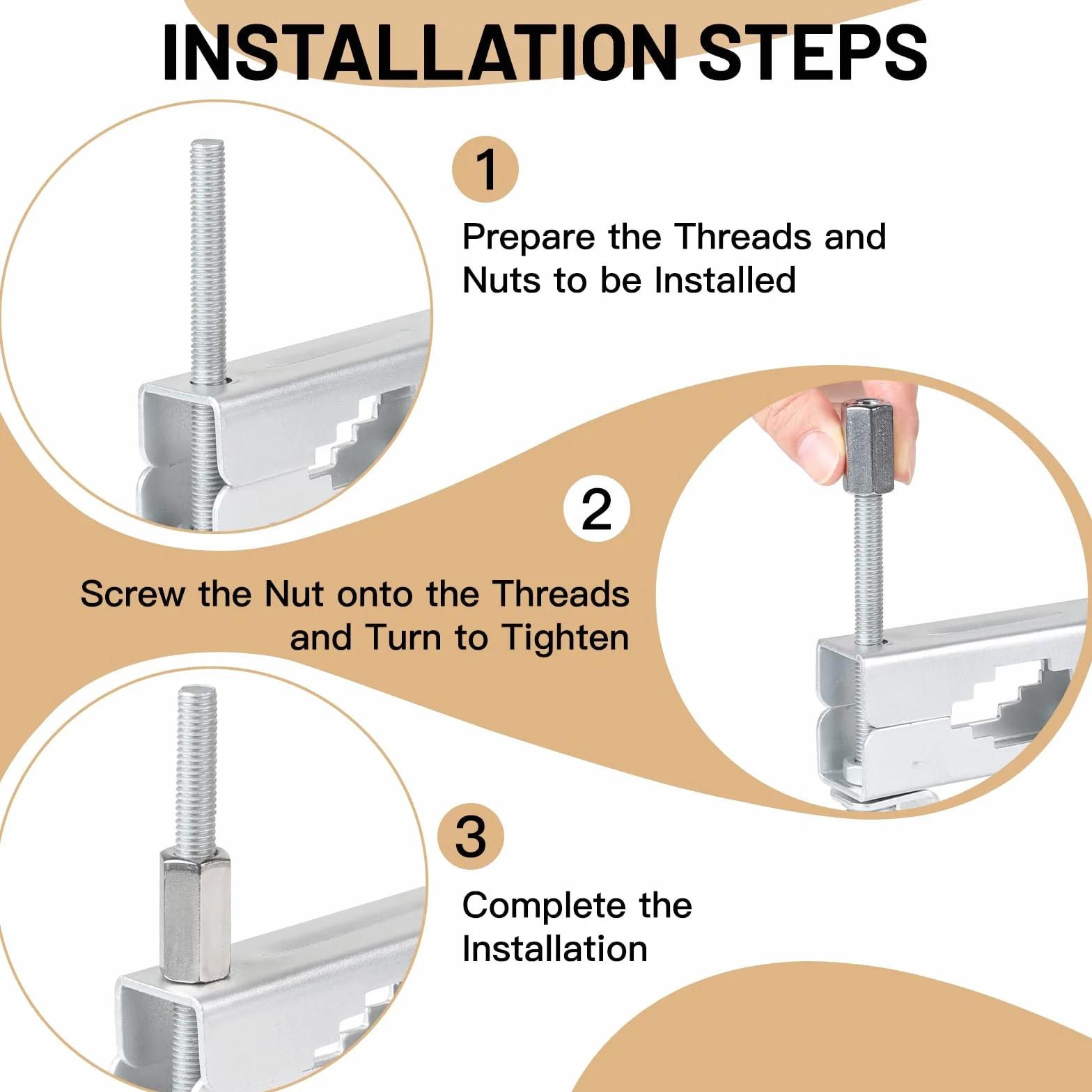 INSTALLATION STEPS

1

Prepare the Threads and Nuts to be Installed

2

Screw the Nut onto the Threads and Turn to Tighten

3

Complete the Installation