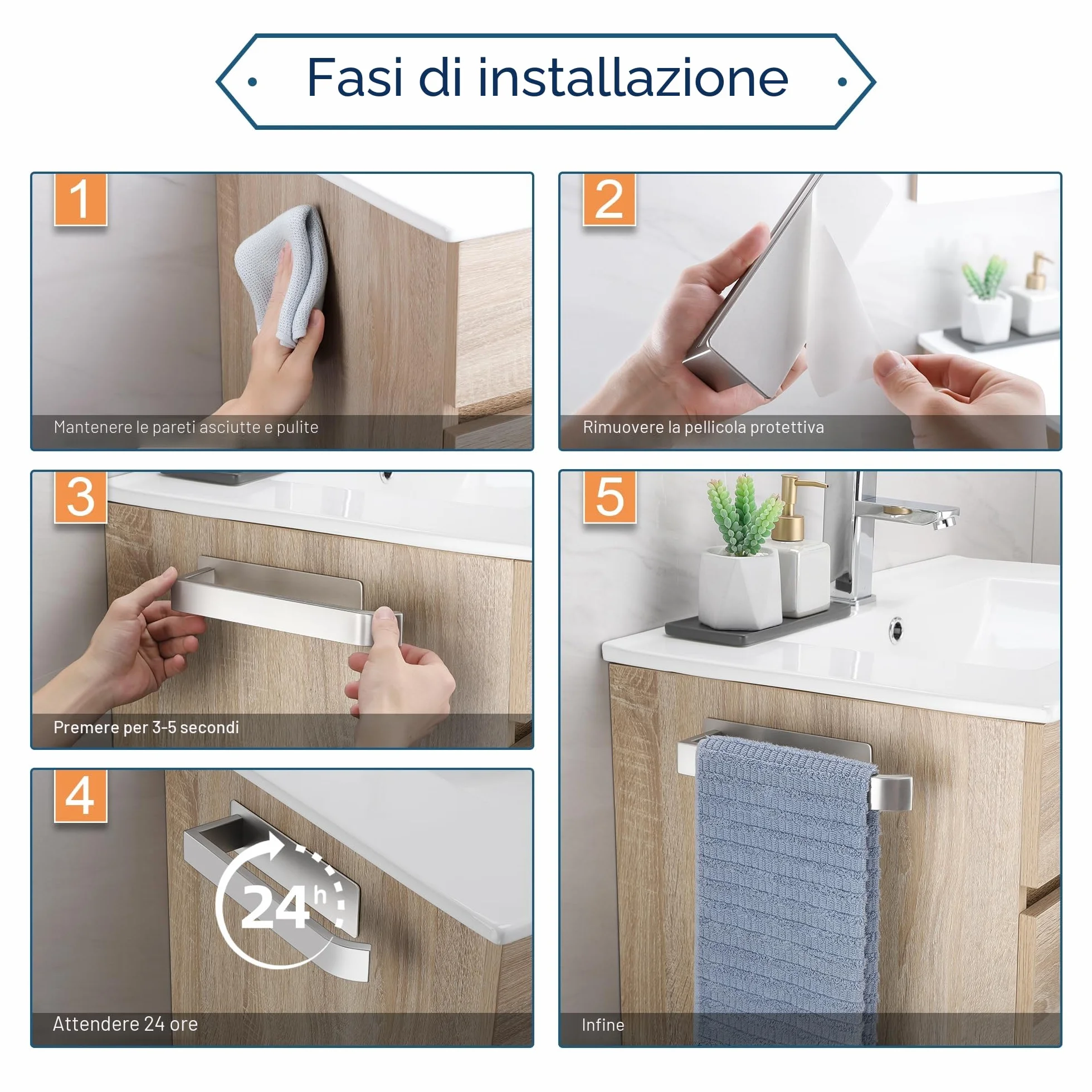 Fasi di installazione

1
Mantenere le pareti asciutte e pulite

2
Rimuovere la pellicola protettiva

3
Premere per 3-5 secondi

4
24h
Attendere 24 ore

5
Infine