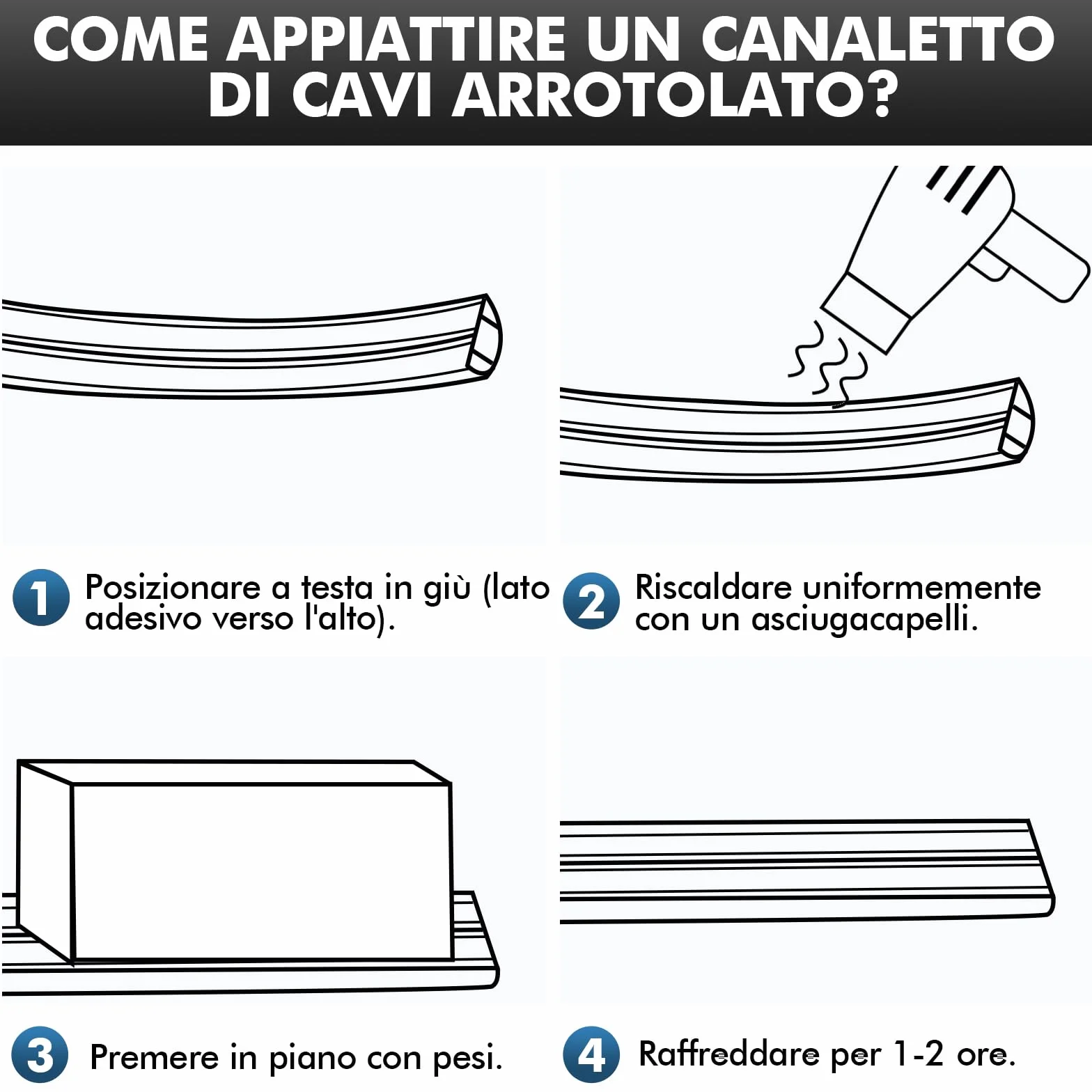 COME APPIATTIRE UN CANALETTO DI CAVI ARROTOLATO?

1 Posizionare a testa in giù (lato adesivo verso l'alto).

2 Riscaldare uniformemente con un asciugacapelli.

3 Premere in piano con pesi.

4 Raffreddare per 1-2 ore.