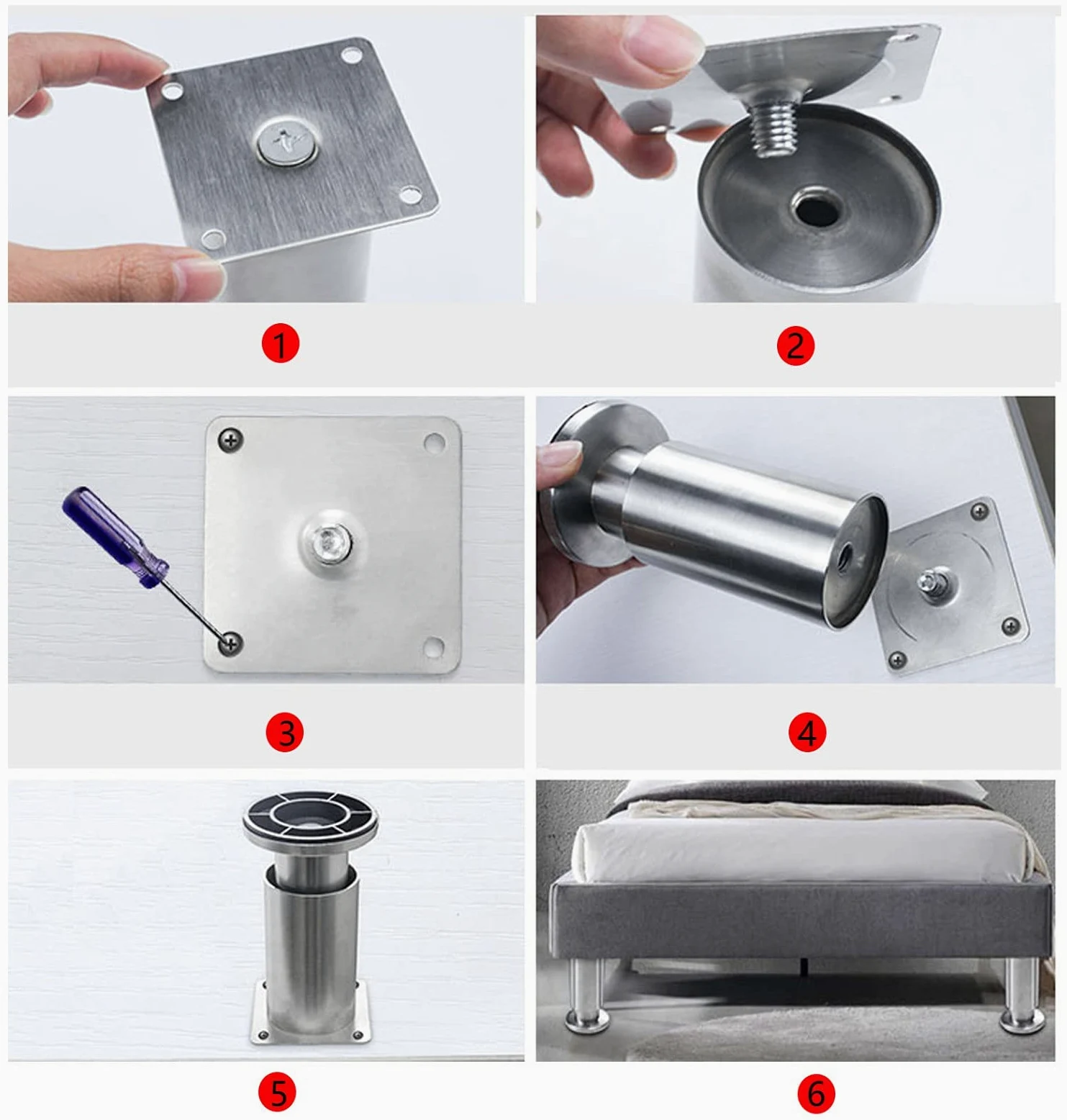 1

2

3

4

5

6