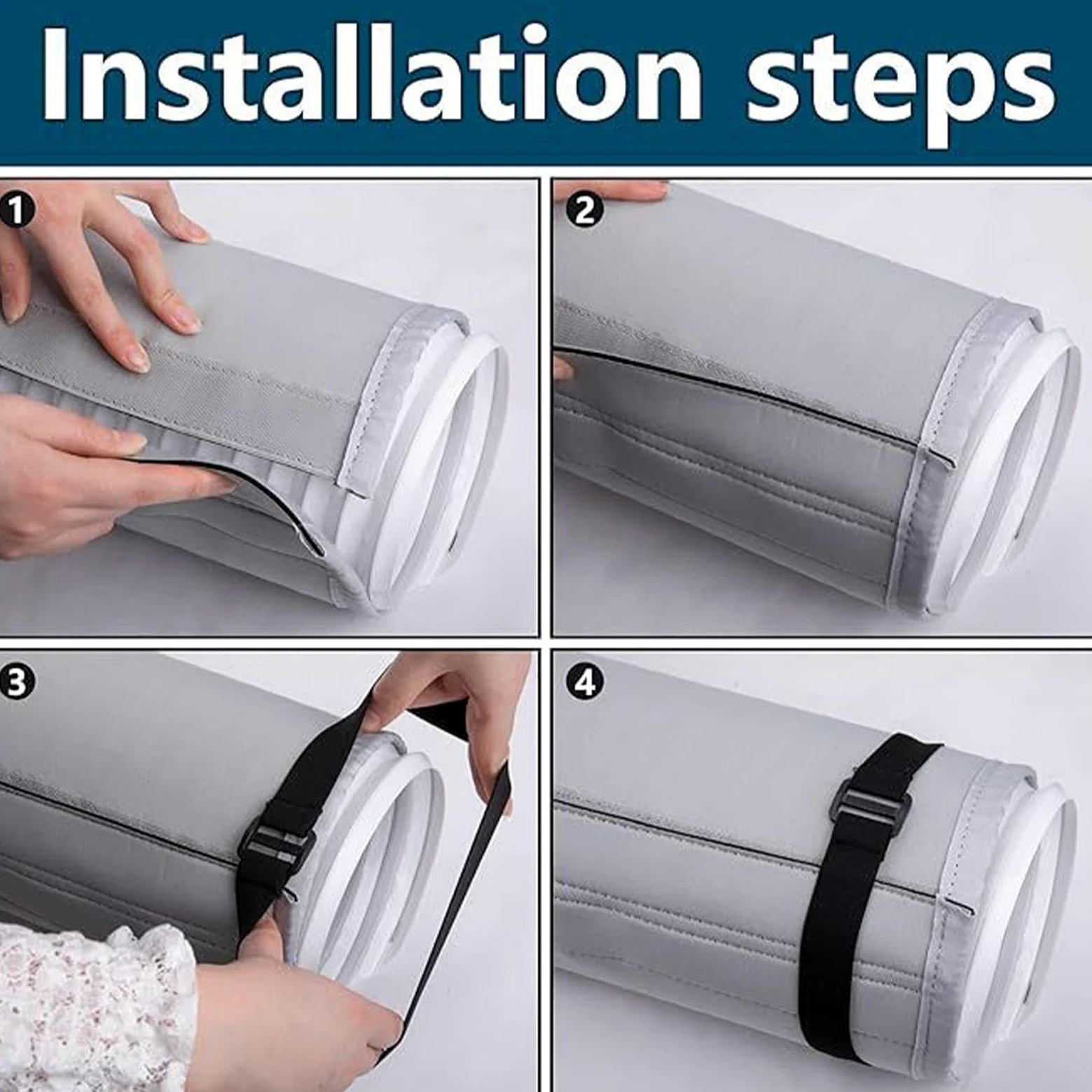 Installation steps

1

2

3

4