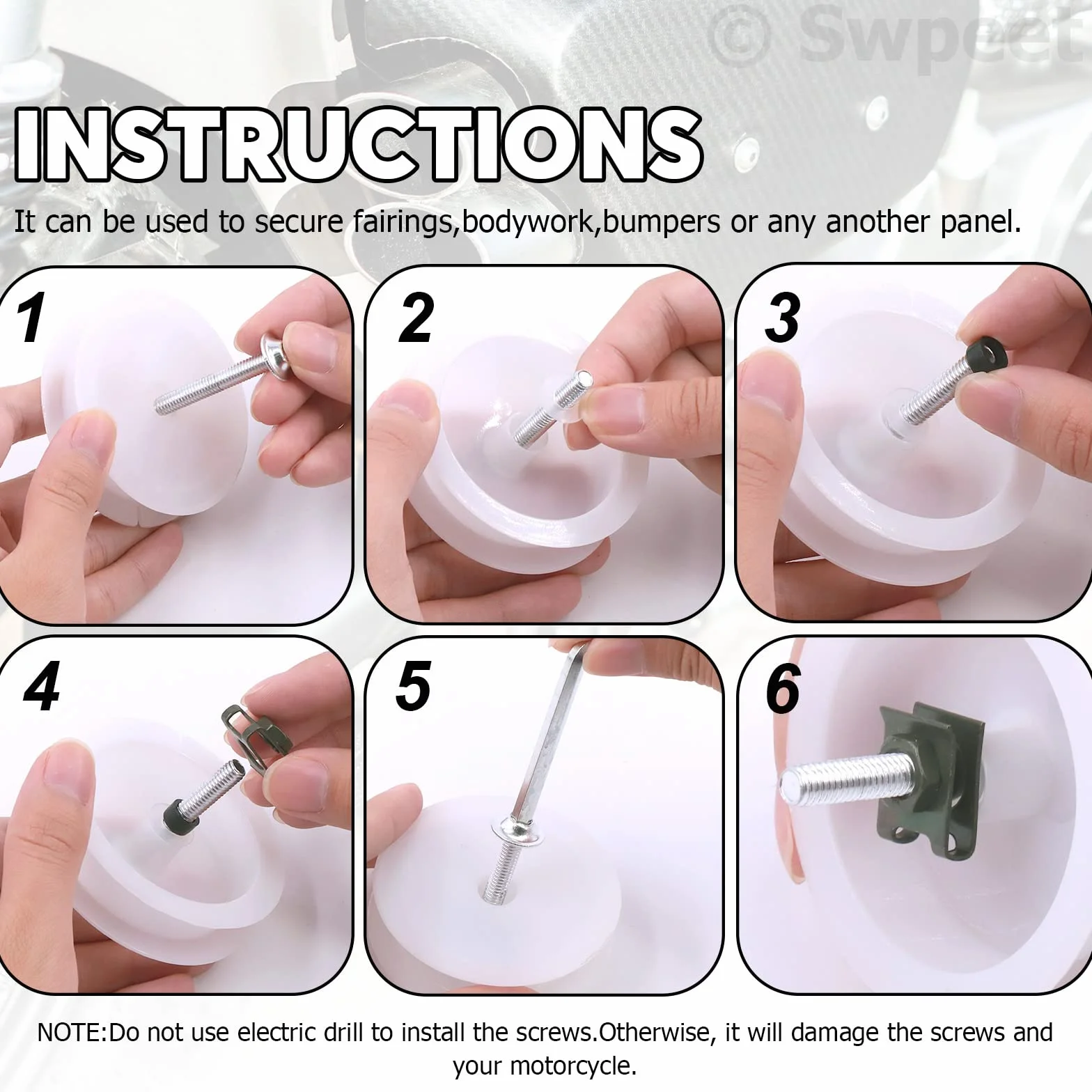 © Swpeet

INSTRUCTIONS

It can be used to secure fairings,bodywork,bumpers or any another panel.

1

2

3

4

5

6

NOTE:Do not use electric drill to install the screws.Otherwise, it will damage the screws and your motorcycle.