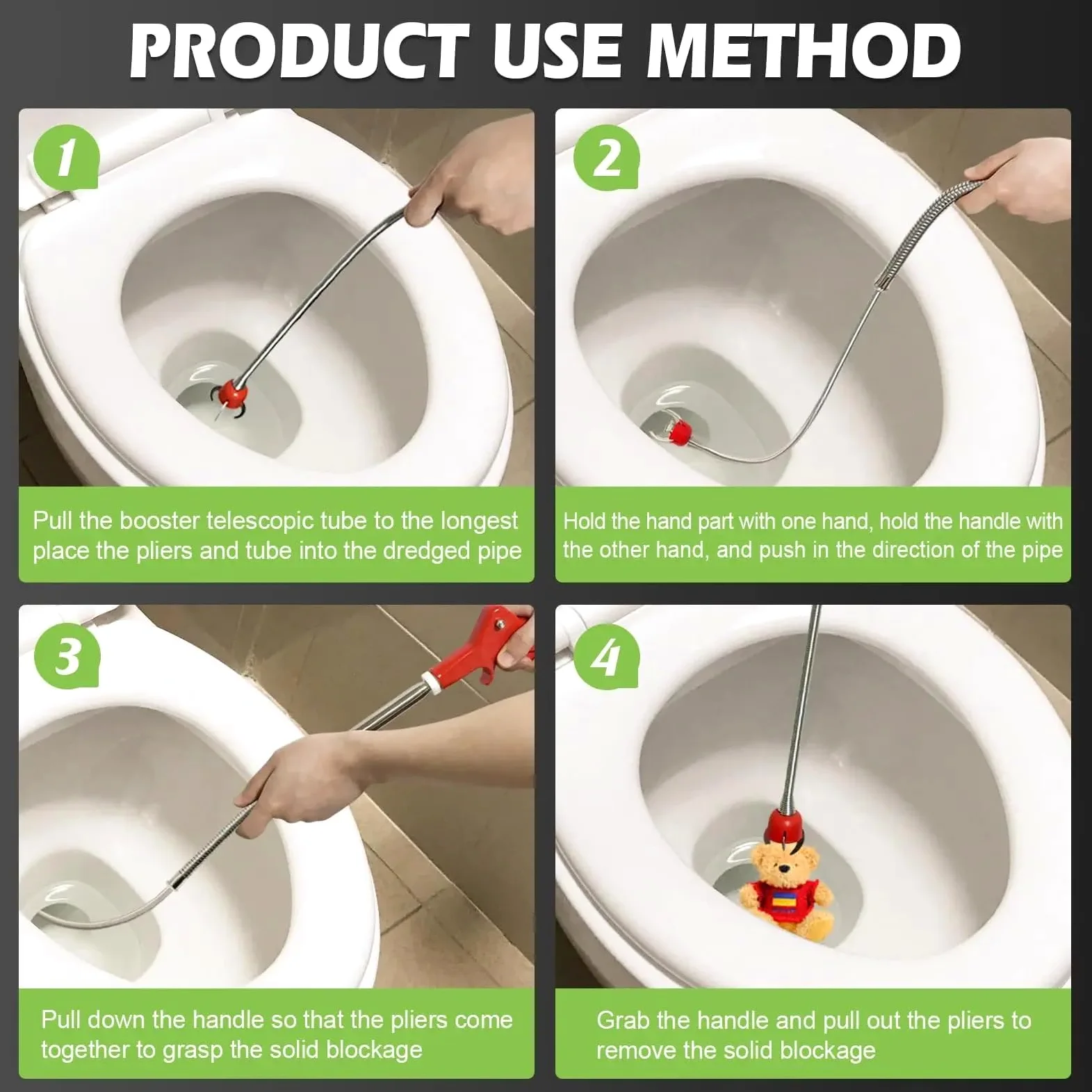 PRODUCT USE METHOD

1

Pull the booster telescopic tube to the longest place the pliers and tube into the dredged pipe

2

Hold the hand part with one hand, hold the handle with the other hand, and push in the direction of the pipe

3

Pull down the handle so that the pliers come together to grasp the solid blockage

4

Grab the handle and pull out the pliers to remove the solid blockage