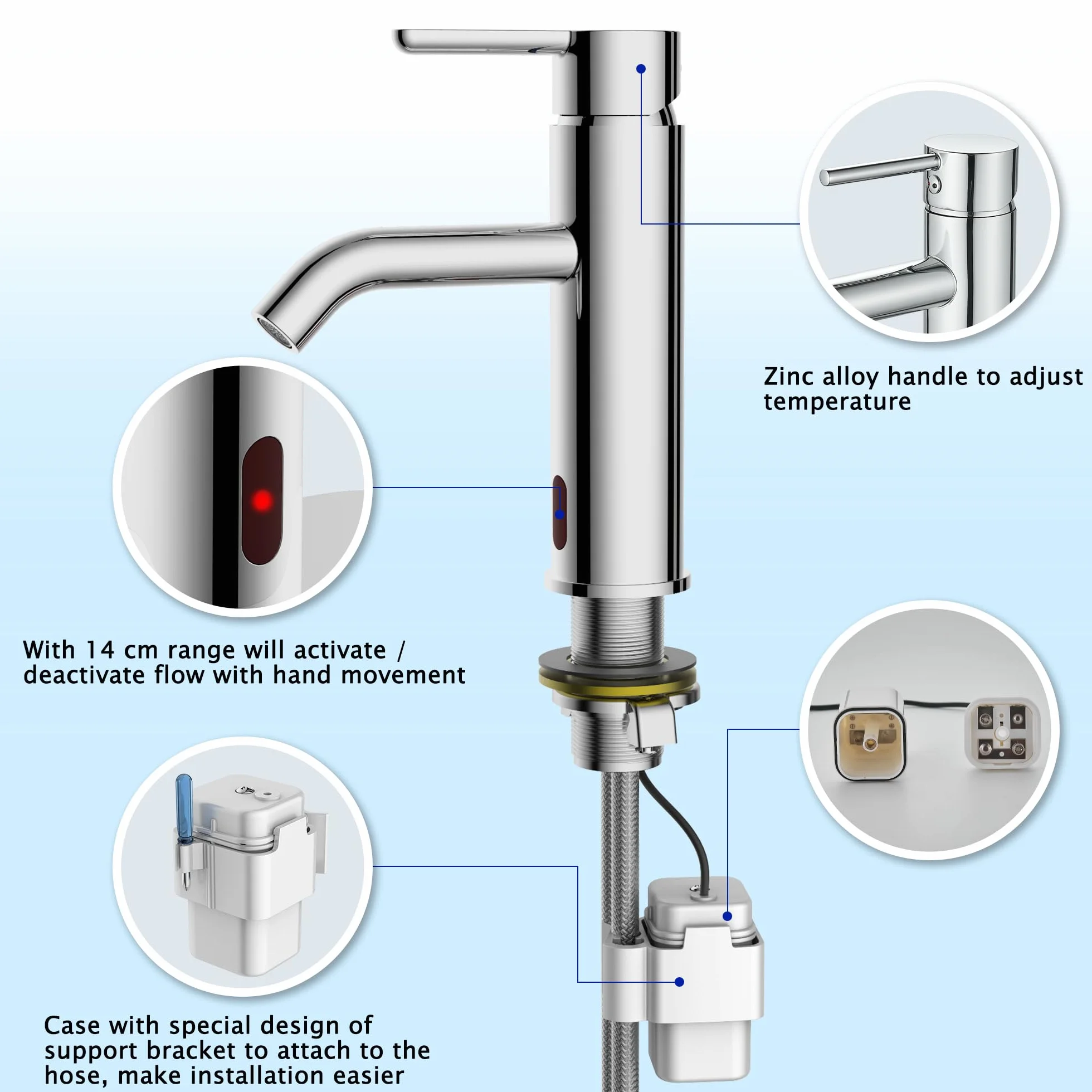 Zinc alloy handle to adjust temperature

With 14 cm range will activate / deactivate flow with hand movement

Case with special design of support bracket to attach to the hose, make installation easier