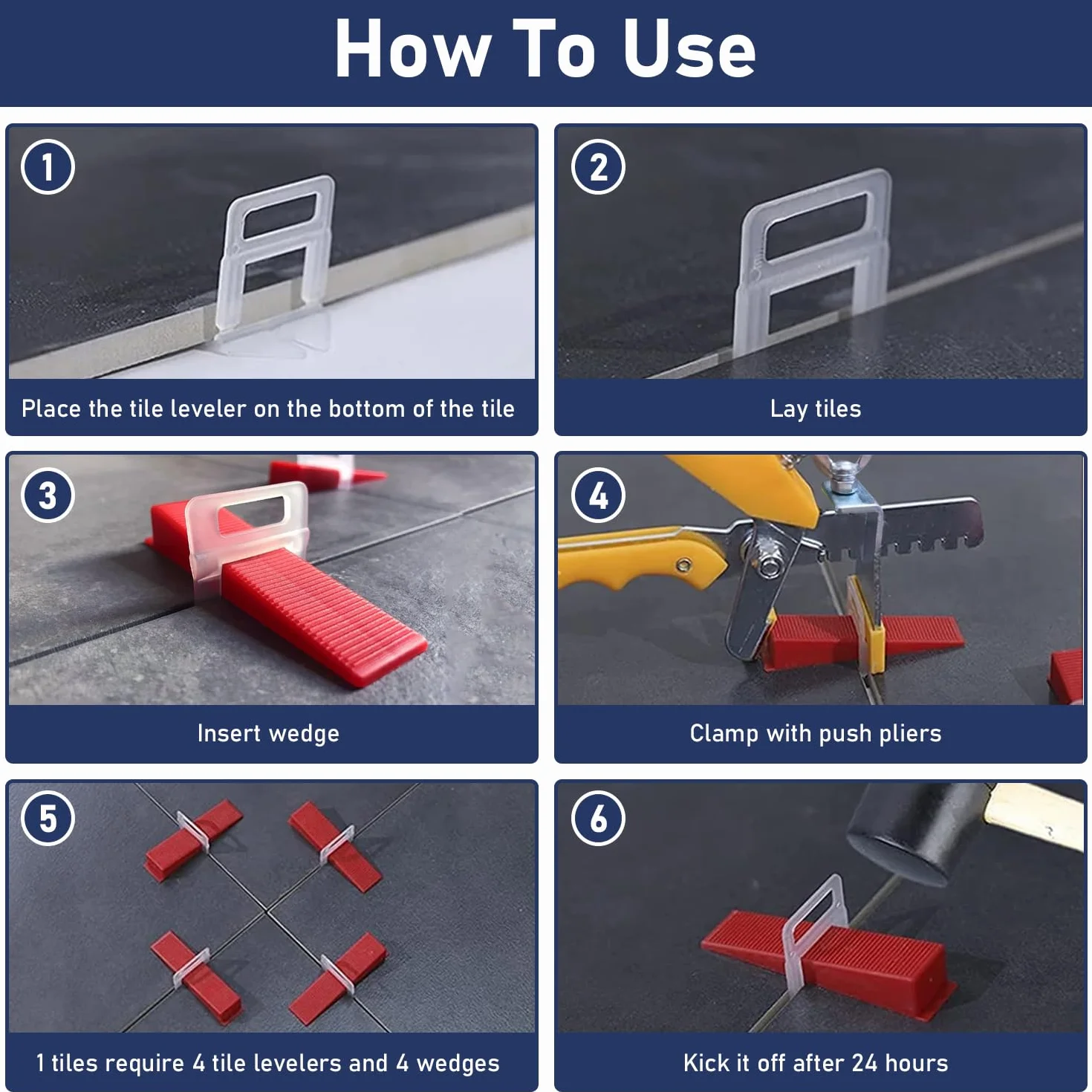 How To Use

1

Place the tile leveler on the bottom of the tile

2

Lay tiles

3

Insert wedge

4

Clamp with push pliers

5

1 tiles require 4 tile levelers and 4 wedges

6

Kick it off after 24 hours