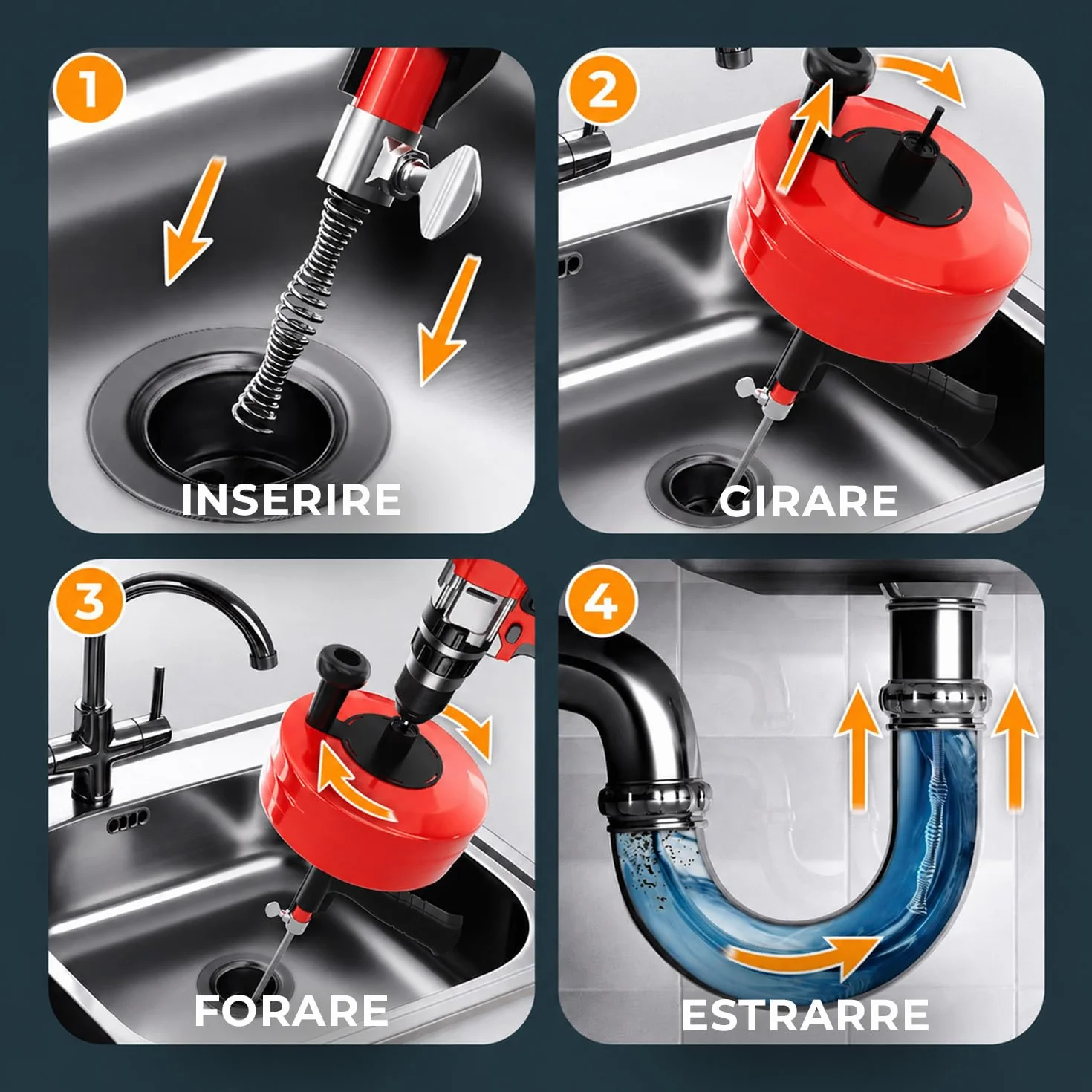 1
INSERIRE

2
GIRARE

3
FORARE

4
ESTRARRE