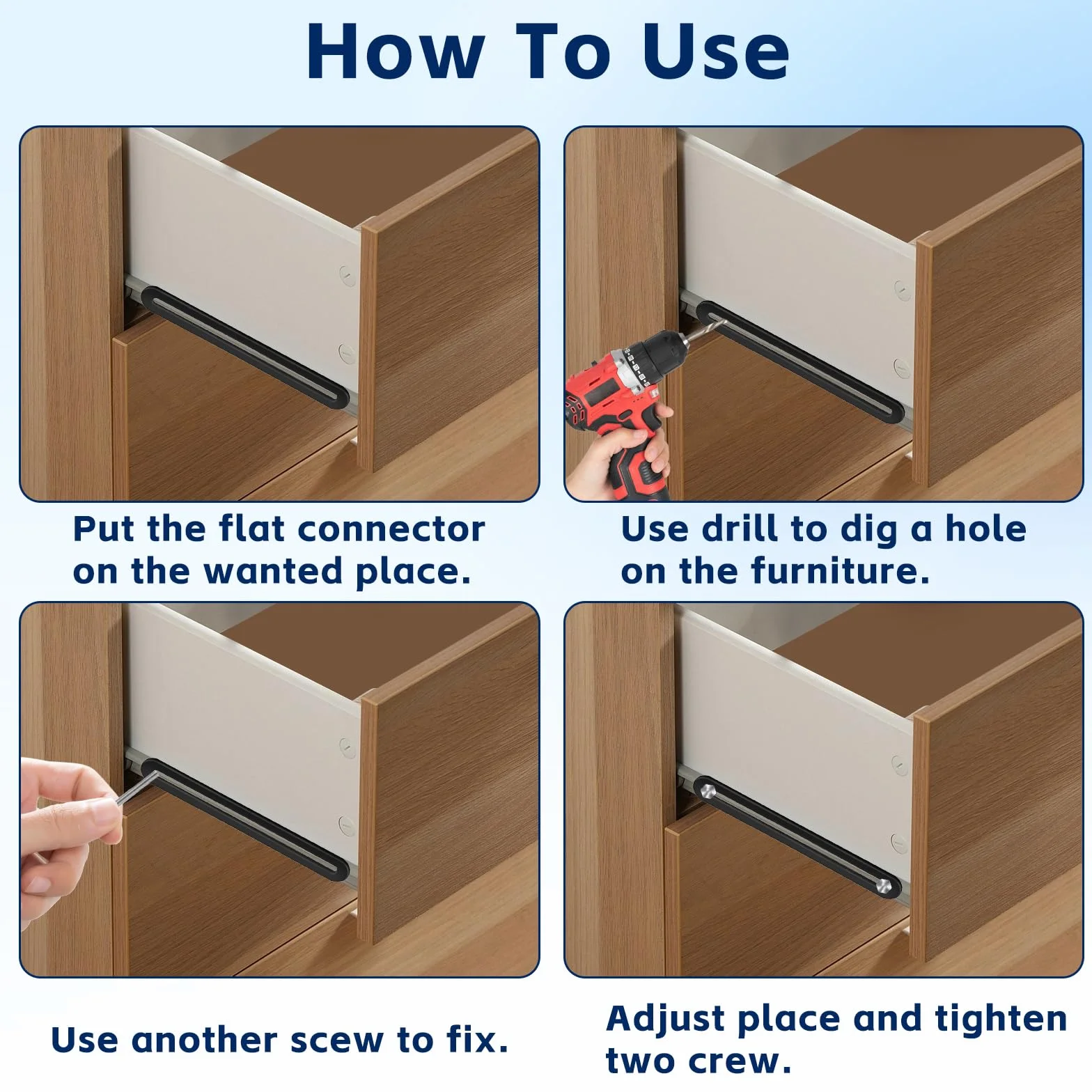 How To Use

Put the flat connector on the wanted place.

Use drill to dig a hole on the furniture.

Use another scew to fix.

Adjust place and tighten two crew.