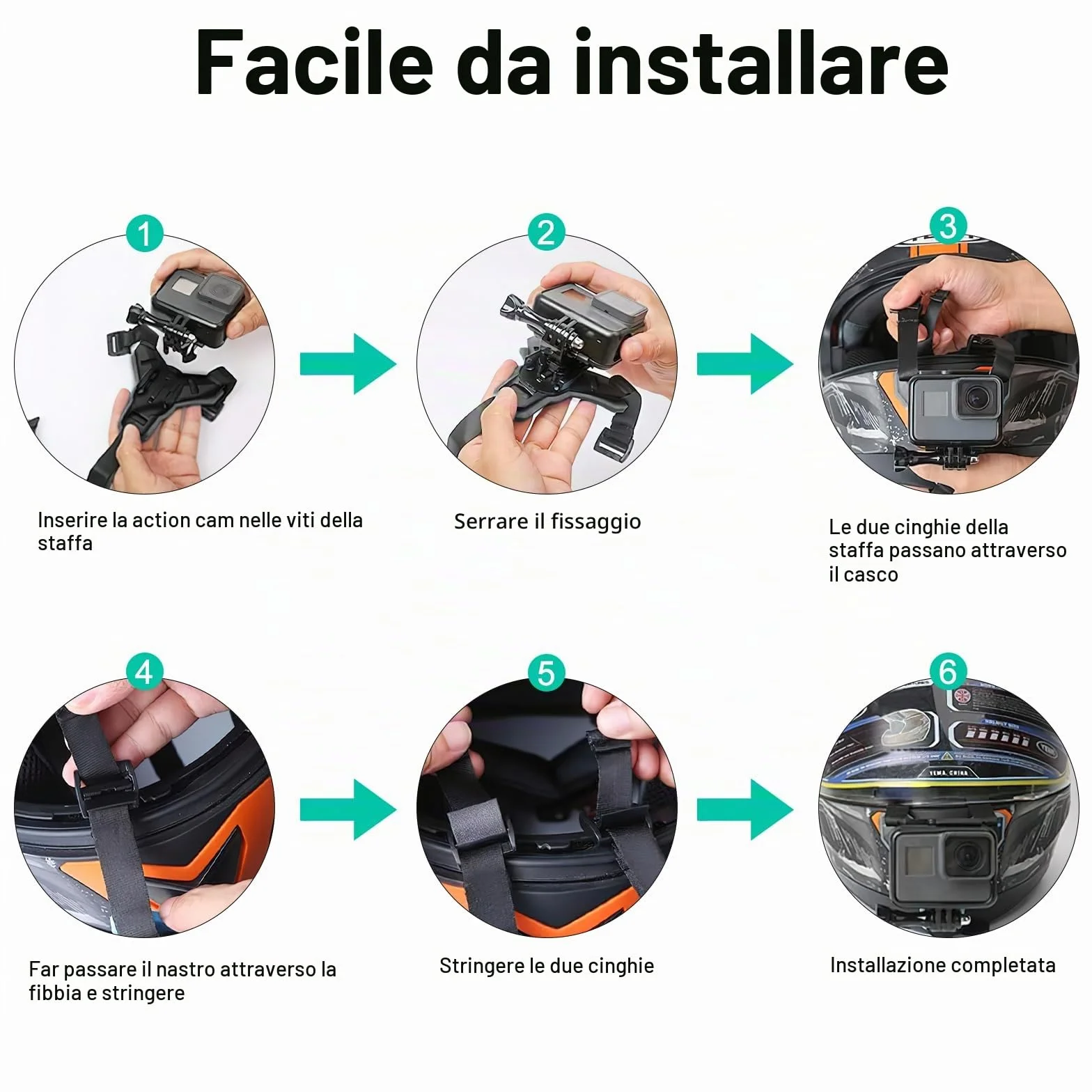 Facile da installare

1

Inserire la action cam nelle viti della staffa

2

Serrare il fissaggio

3

Le due cinghie della staffa passano attraverso il casco

4

Far passare il nastro attraverso la fibbia e stringere

5

Stringere le due cinghie

6

Installazione completata