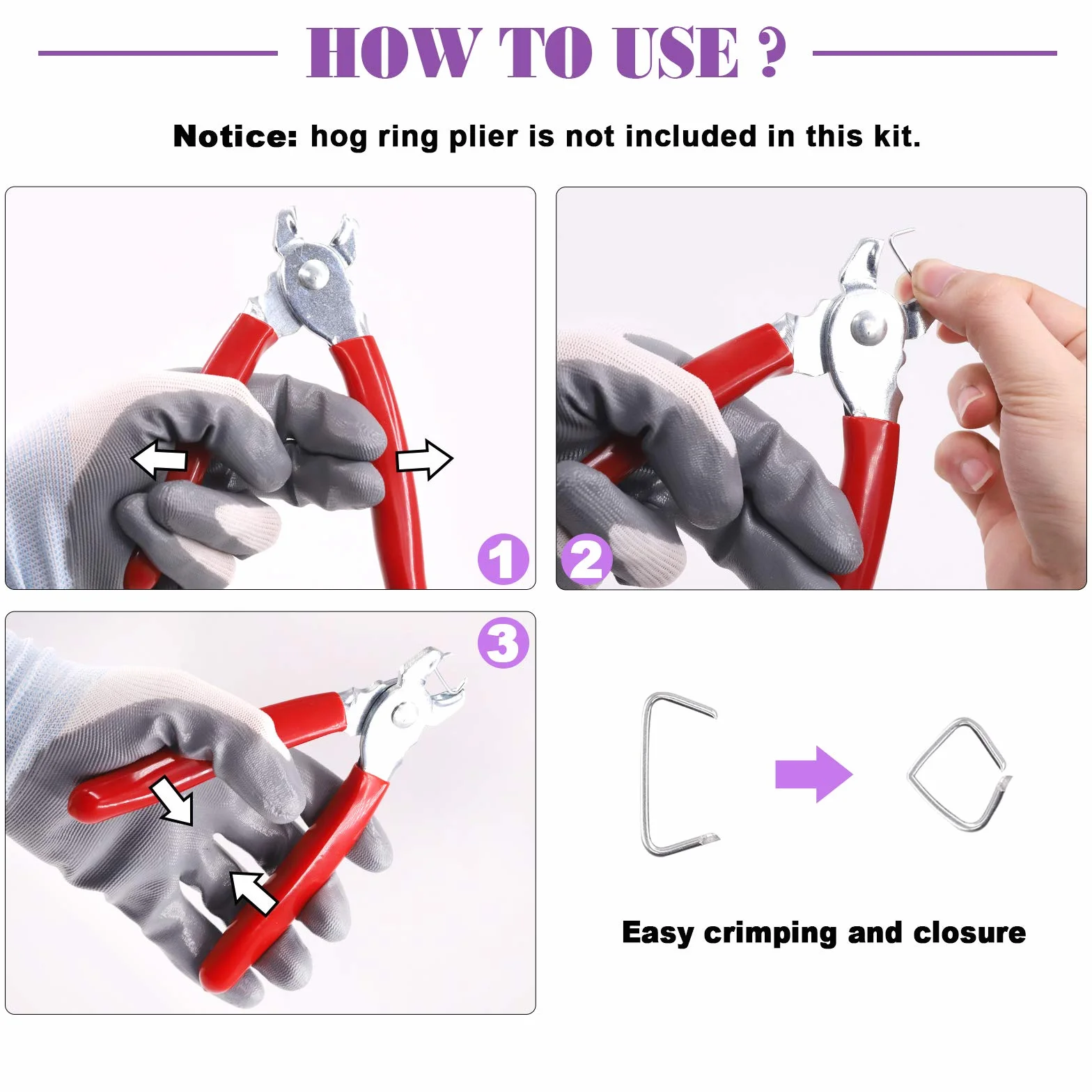 HOW TO USE ?

Notice: hog ring plier is not included in this kit.

1

2

3

Easy crimping and closure