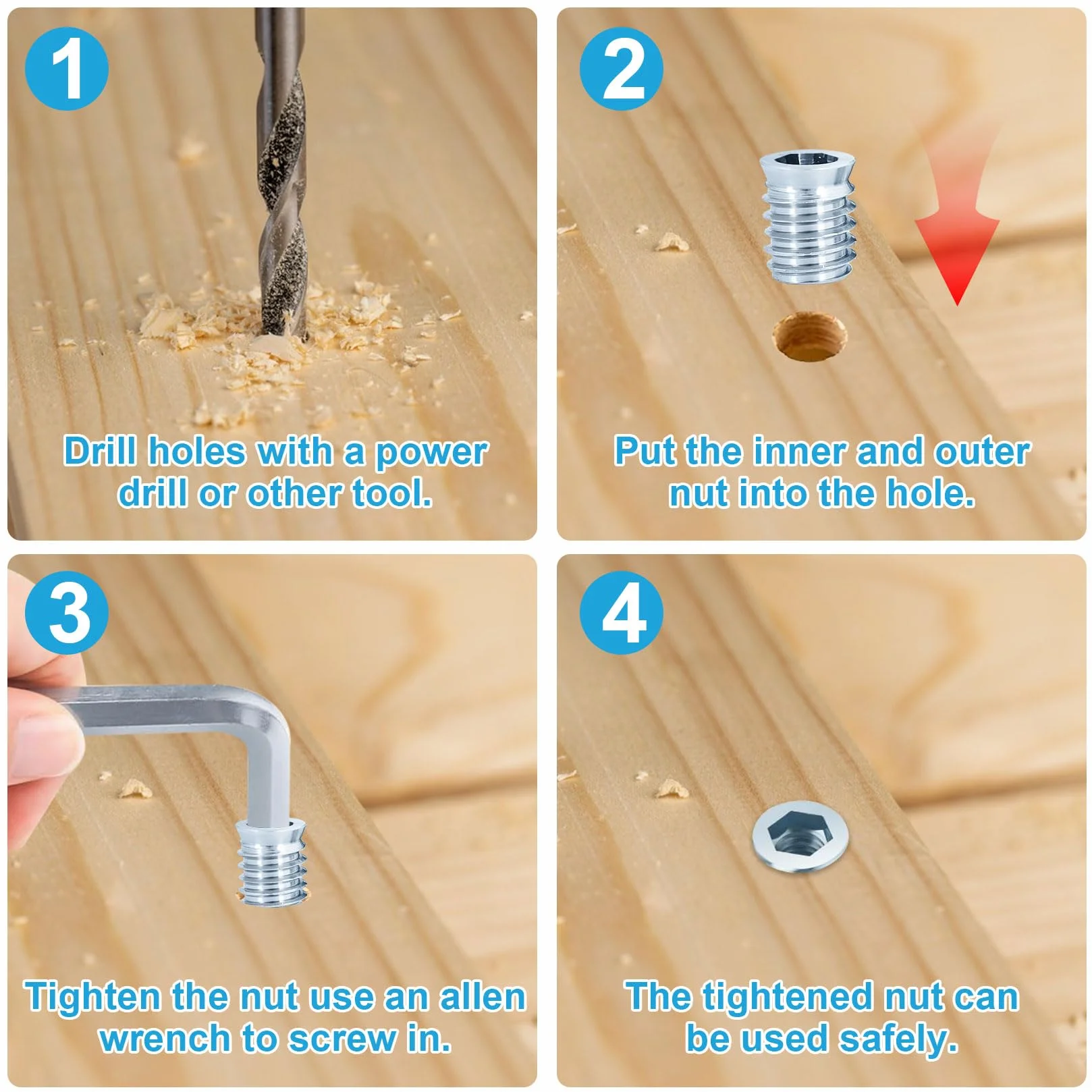 1

Drill holes with a power drill or other tool.

2

Put the inner and outer nut into the hole.

3

Tighten the nut use an allen wrench to screw in.

4

The tightened nut can be used safely.