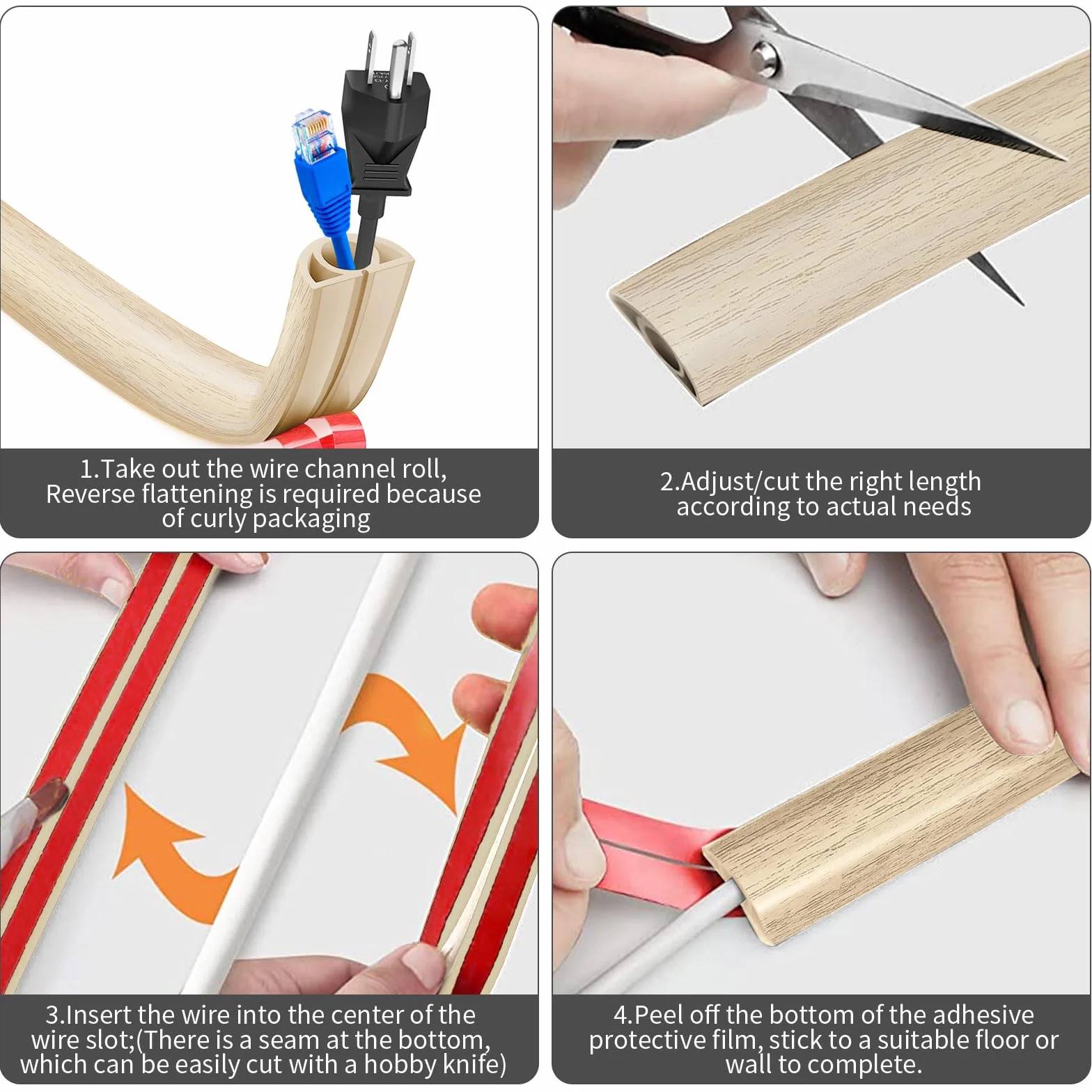 1.Take out the wire channel roll, Reverse flattening is required because of curly packaging

2.Adjust/cut the right length according to actual needs

3.Insert the wire into the center of the wire slot;(There is a seam at the bottom, which can be easily cut with a hobby knife)

4.Peel off the bottom of the adhesive protective film, stick to a suitable floor or wall to complete.