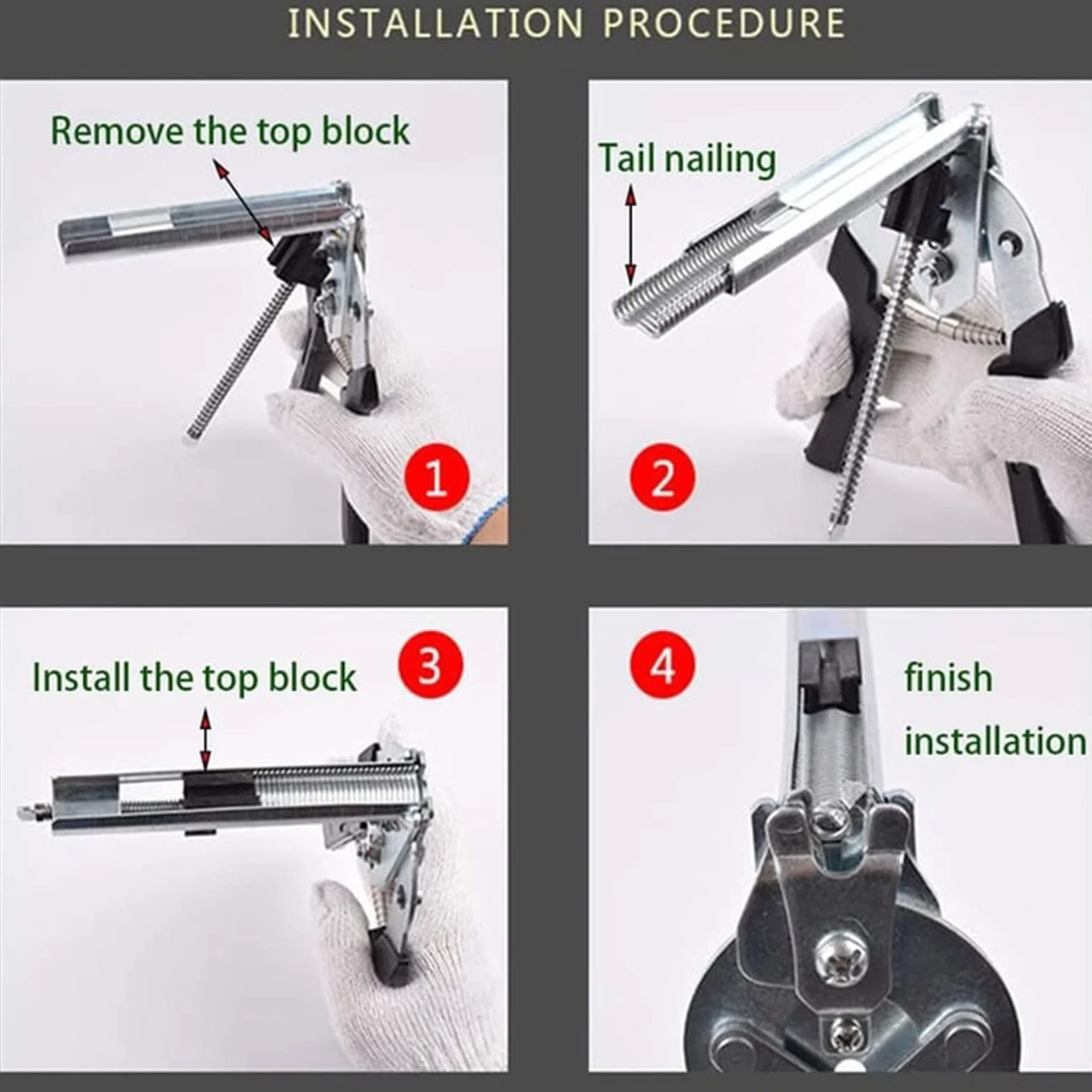 INSTALLATION PROCEDURE

Remove the top block

1

Tail nailing

2

Install the top block

3

4

finish installation