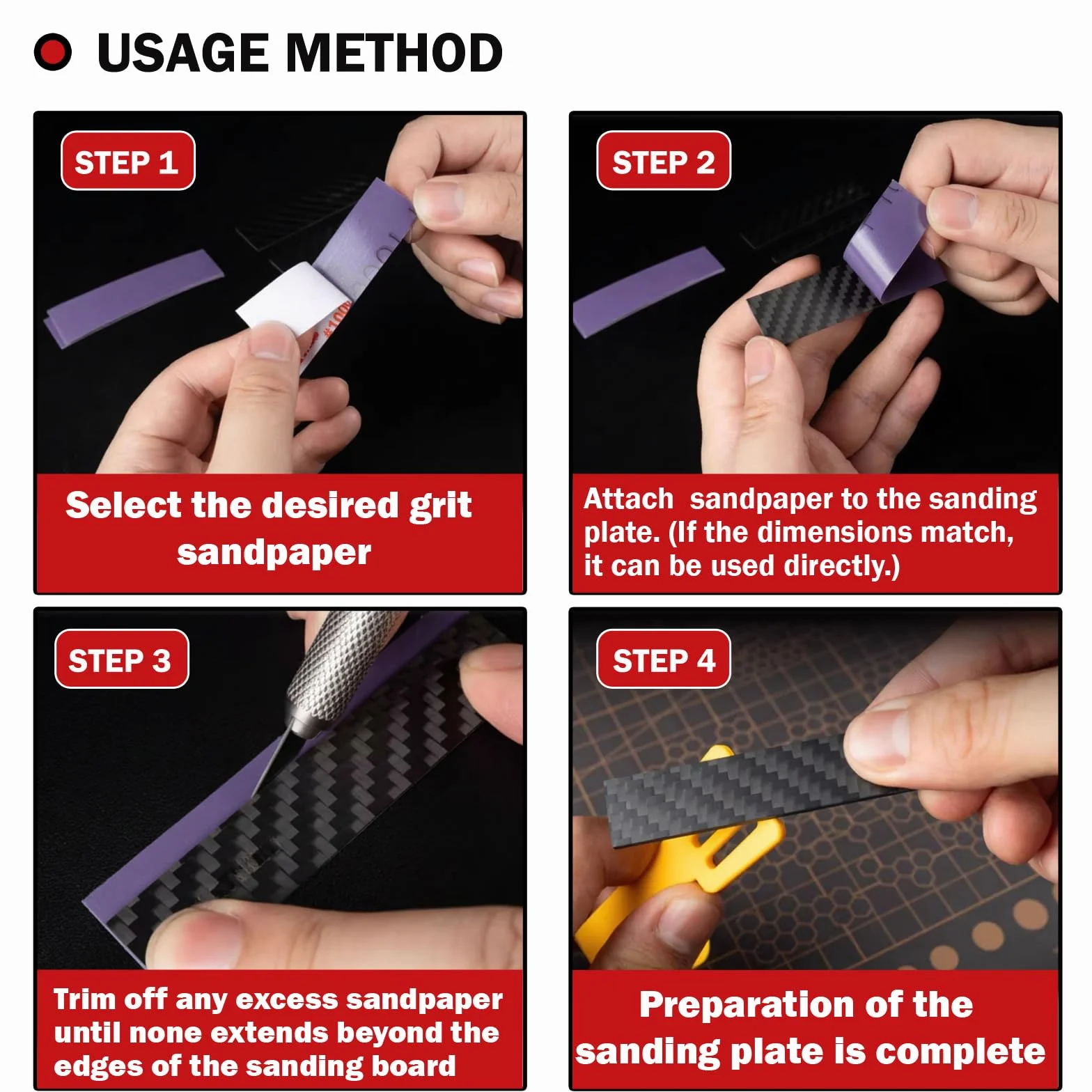 USAGE METHOD

STEP 1

Select the desired grit sandpaper

STEP 2

Attach  sandpaper to the sanding plate. (If the dimensions match, it can be used directly.)

STEP 3

Trim off any excess sandpaper until none extends beyond the edges of the sanding board

STEP 4

Preparation of the sanding plate is complete