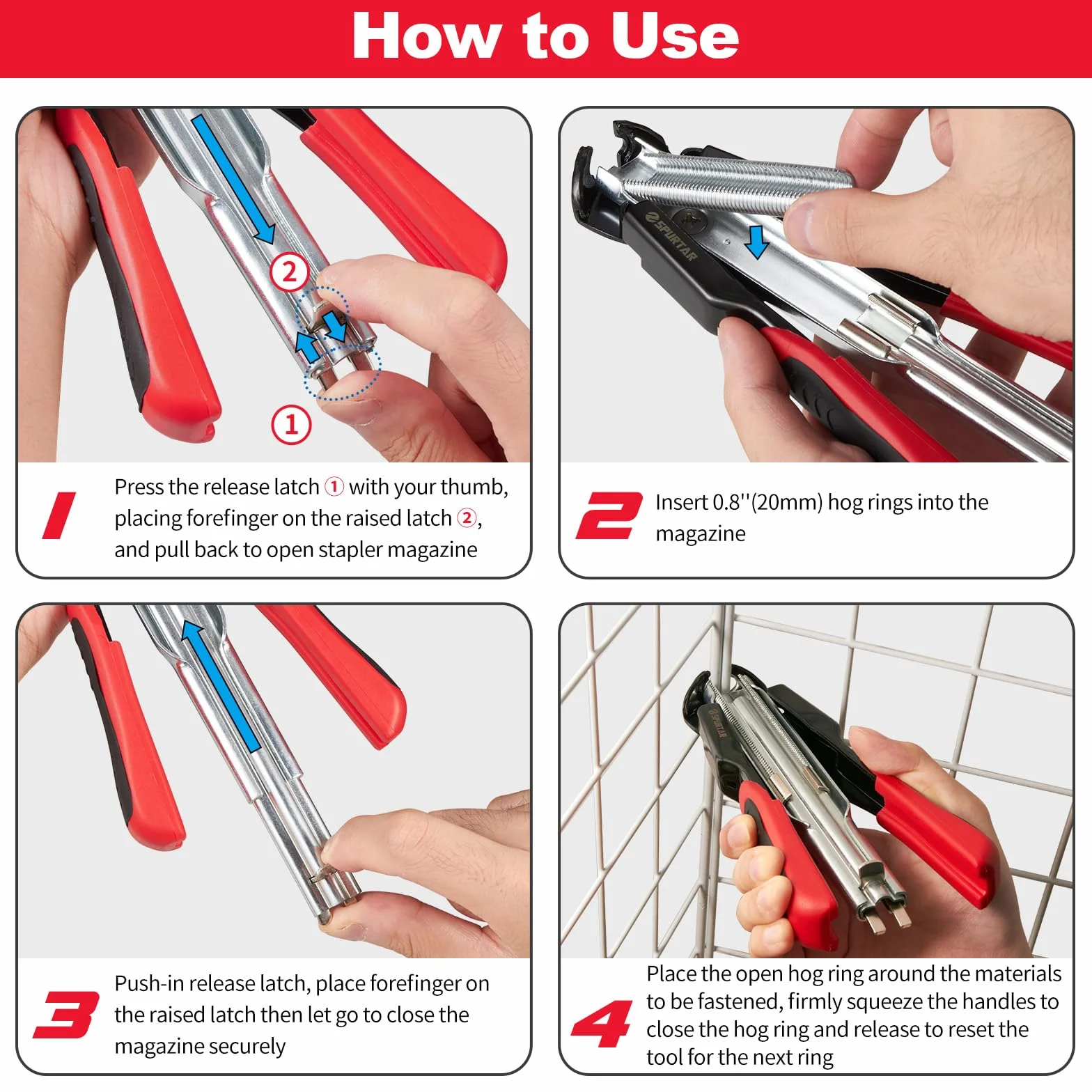 How to Use

2

1

1 Press the release latch ① with your thumb, placing forefinger on the raised latch ②, and pull back to open stapler magazine

SPURTAR

2 Insert 0.8''(20mm) hog rings into the magazine

3 Push-in release latch, place forefinger on the raised latch then let go to close the magazine securely

SPURTAR

4 Place the open hog ring around the materials to be fastened, firmly squeeze the handles to close the hog ring and release to reset the tool for the next ring