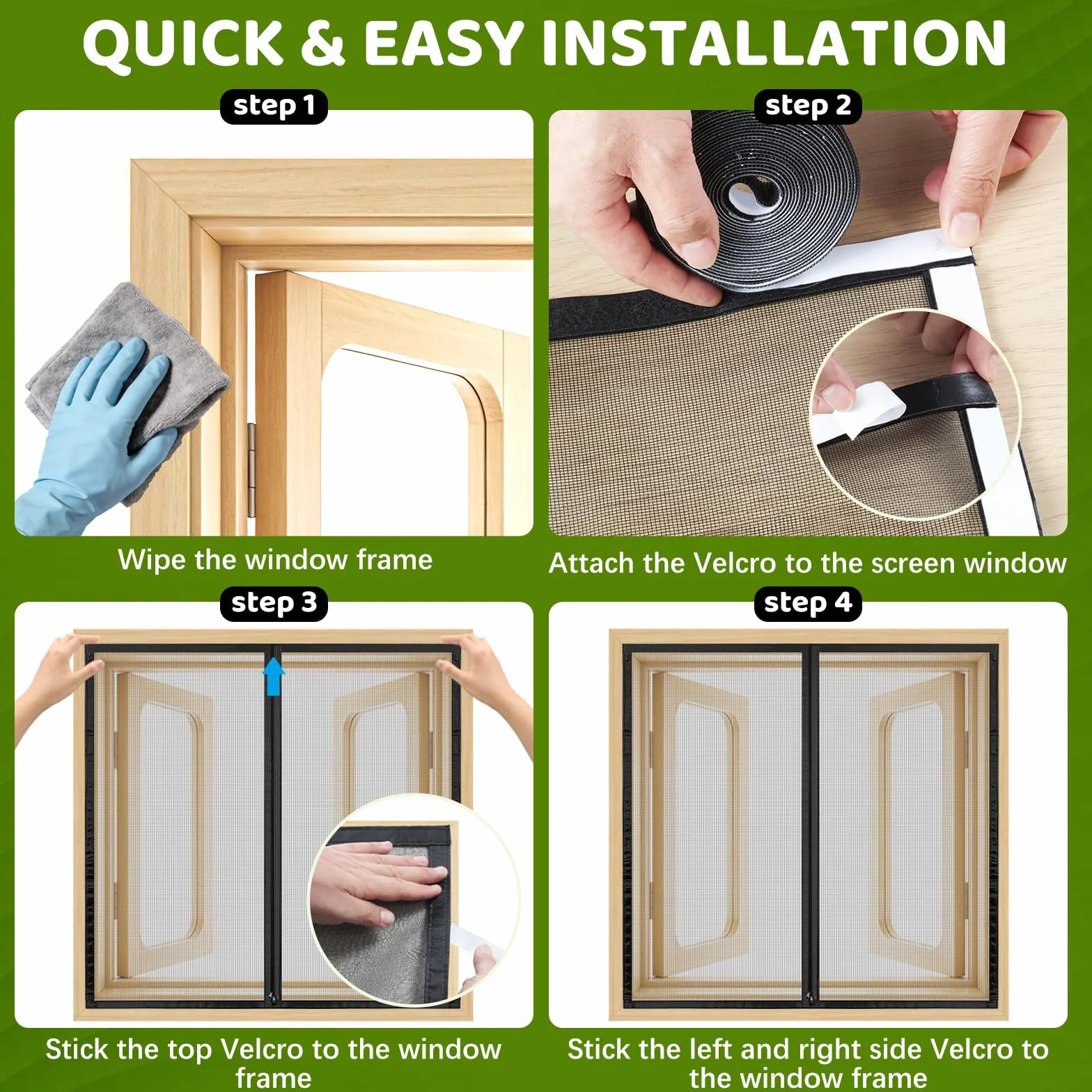 QUICK & EASY INSTALLATION

step 1

Wipe the window frame

step 2

Attach the Velcro to the screen window

step 3

Stick the top Velcro to the window frame

step 4

Stick the left and right side Velcro to the window frame