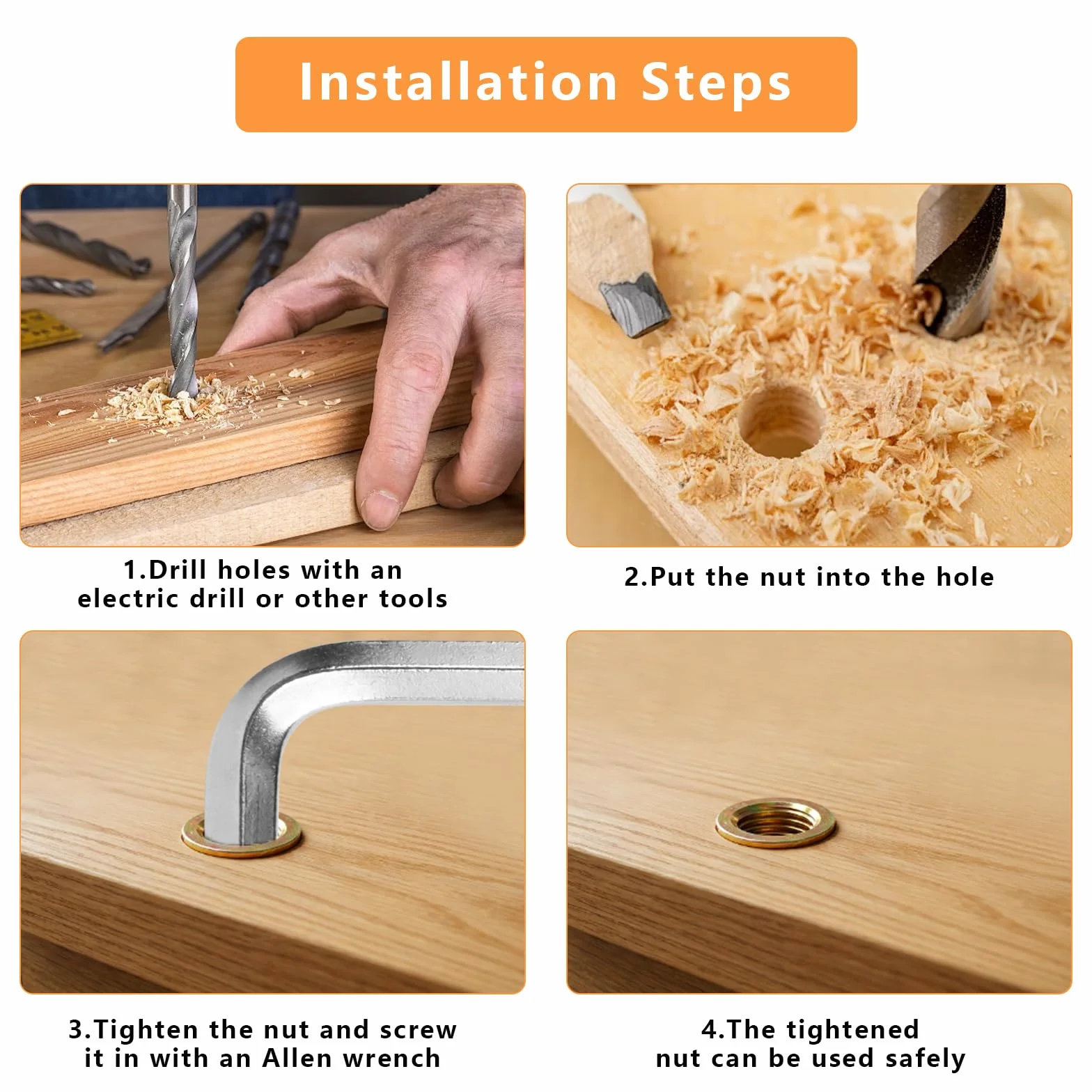 Installation Steps

1.Drill holes with an electric drill or other tools

2.Put the nut into the hole

3.Tighten the nut and screw it in with an Allen wrench

4.The tightened nut can be used safely