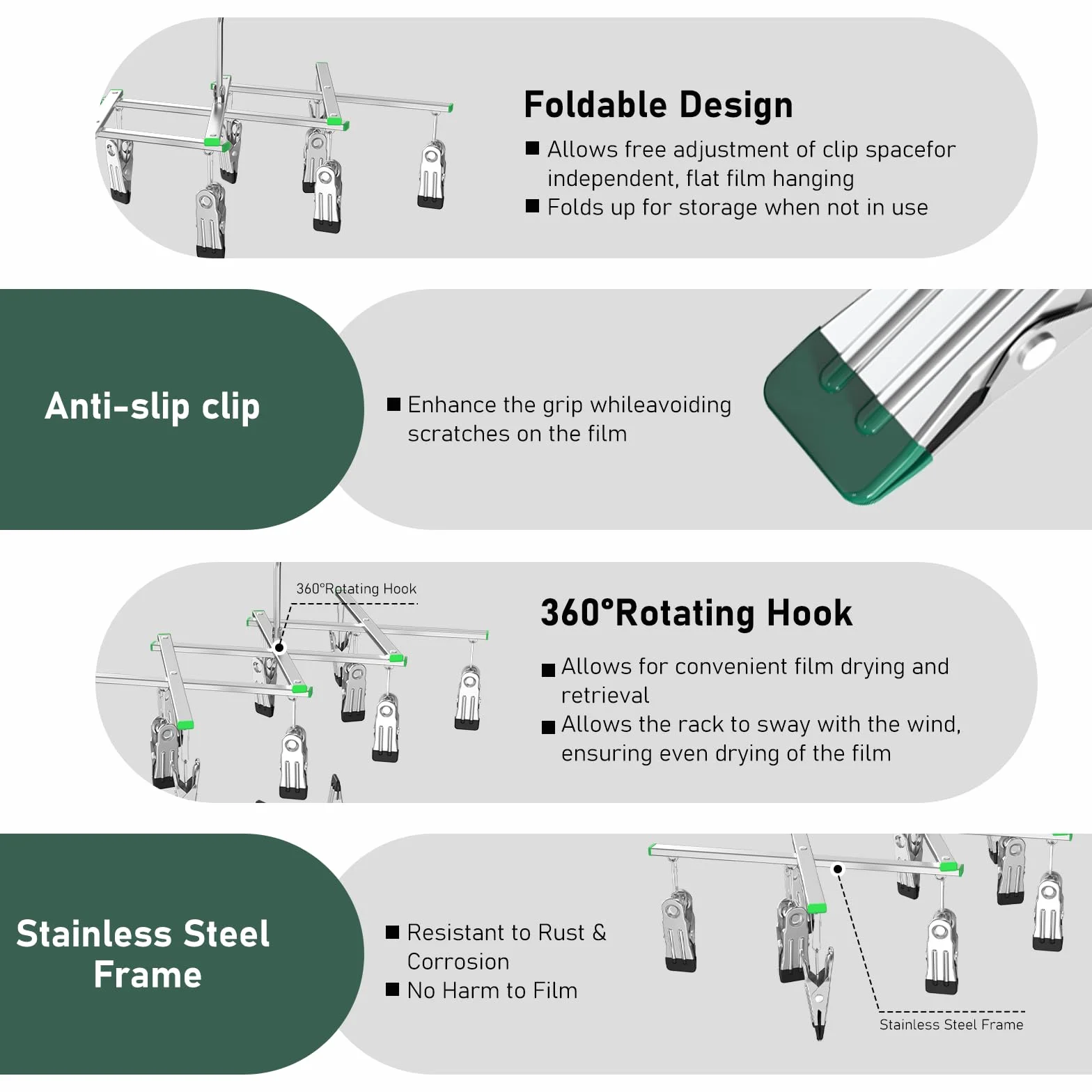 Foldable Design

■ Allows free adjustment of clip spacefor independent, flat film hanging

■ Folds up for storage when not in use

Anti-slip clip

■ Enhance the grip whileavoiding scratches on the film

360°Rotating Hook

360°Rotating Hook

■ Allows for convenient film drying and retrieval

■ Allows the rack to sway with the wind, ensuring even drying of the film

Stainless Steel Frame

■ Resistant to Rust & Corrosion

■ No Harm to Film

Stainless Steel Frame