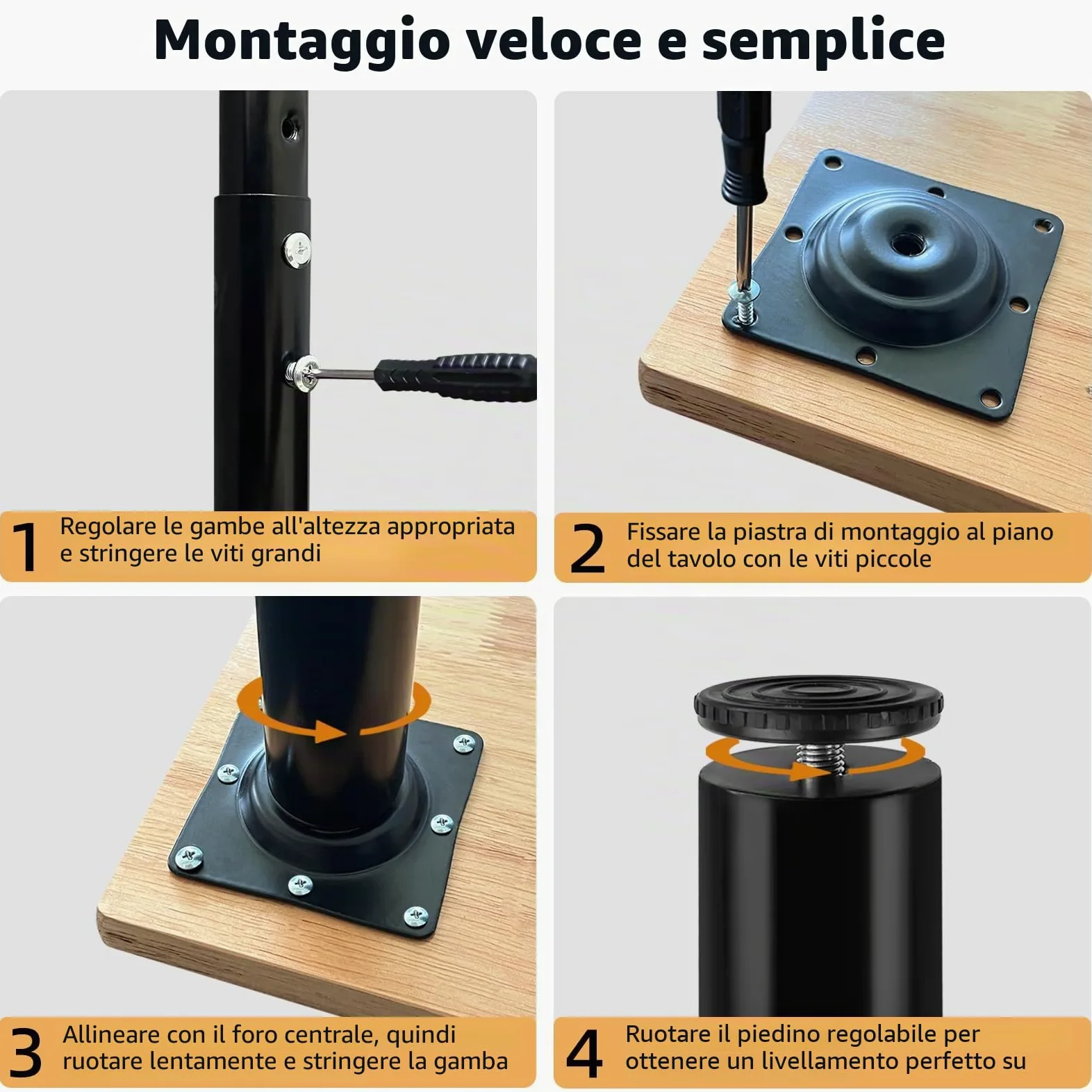 Montaggio veloce e semplice

1 Regolare le gambe all'altezza appropriata e stringere le viti grandi

2 Fissare la piastra di montaggio al piano del tavolo con le viti piccole

3 Allineare con il foro centrale, quindi ruotare lentamente e stringere la gamba

4 Ruotare il piedino regolabile per ottenere un livellamento perfetto su