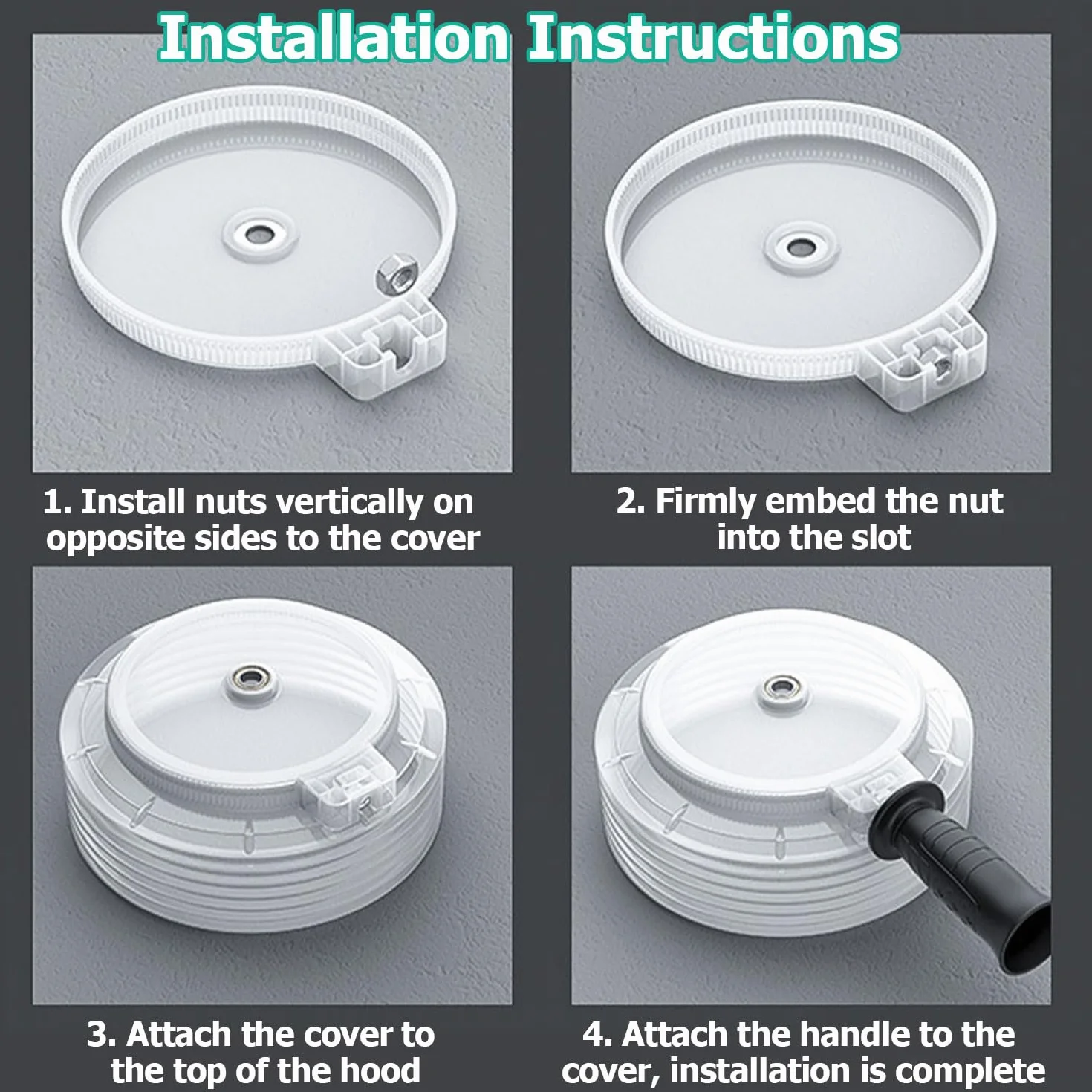 Installation Instructions

1. Install nuts vertically on opposite sides to the cover

2. Firmly embed the nut into the slot

3. Attach the cover to the top of the hood

4. Attach the handle to the cover, installation is complete