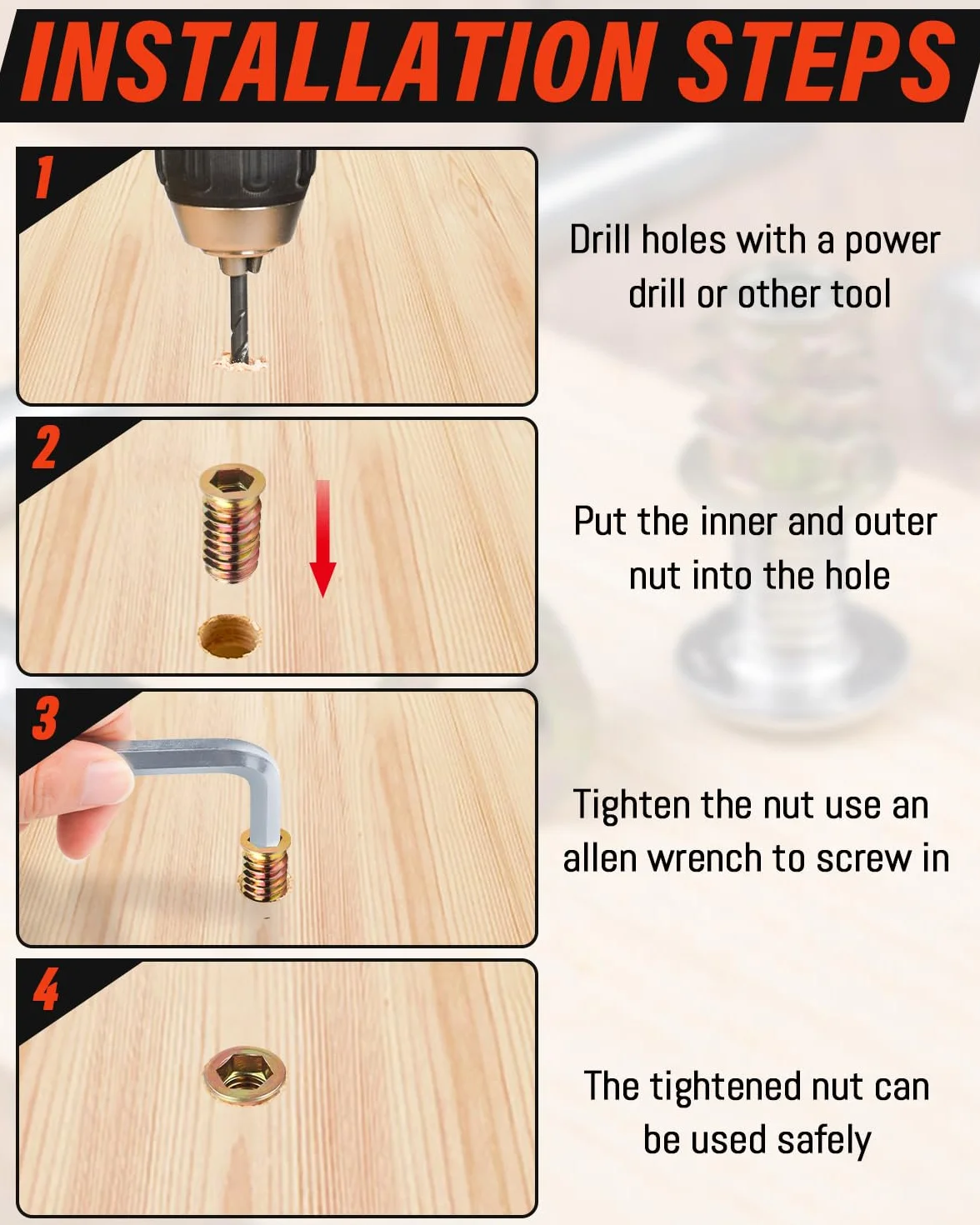 INSTALLATION STEPS

1

Drill holes with a power drill or other tool

2

Put the inner and outer nut into the hole

3

Tighten the nut use an allen wrench to screw in

4

The tightened nut can be used safely