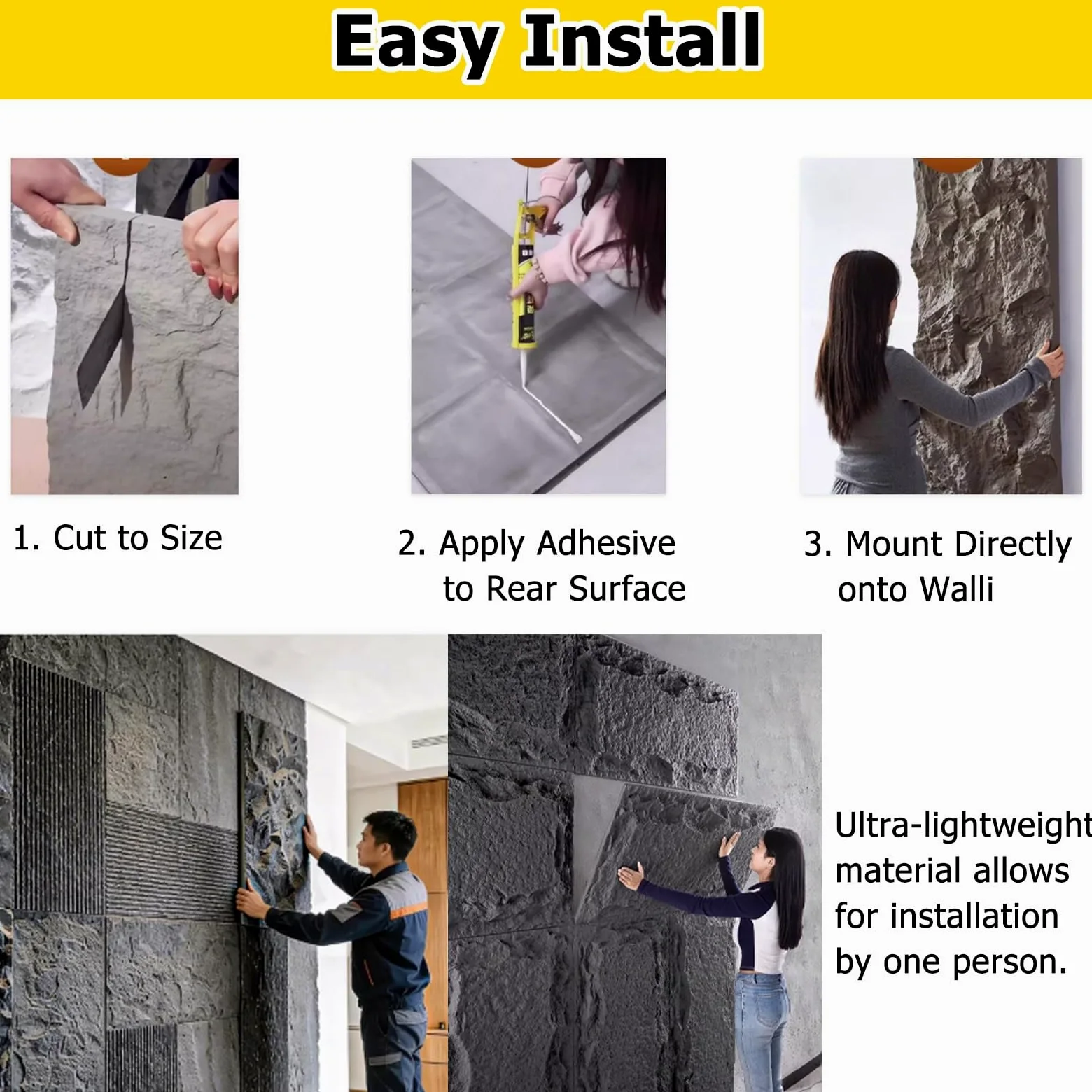 Easy Install

1. Cut to Size

2. Apply Adhesive to Rear Surface

3. Mount Directly onto Walli

Ultra-lightweight material allows for installation by one person.