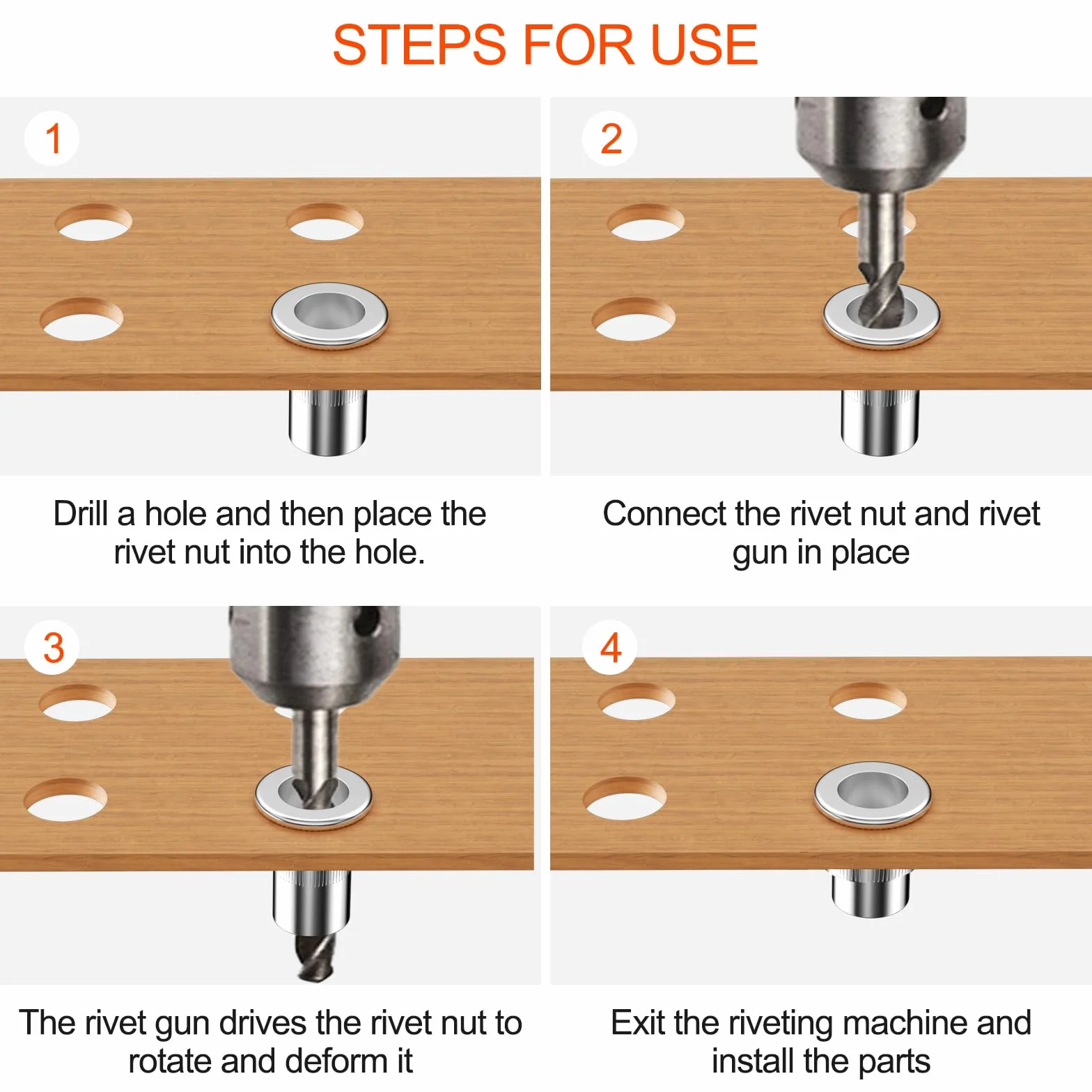 STEPS FOR USE

1

Drill a hole and then place the rivet nut into the hole.

2

Connect the rivet nut and rivet gun in place

3

The rivet gun drives the rivet nut to rotate and deform it

4

Exit the riveting machine and install the parts