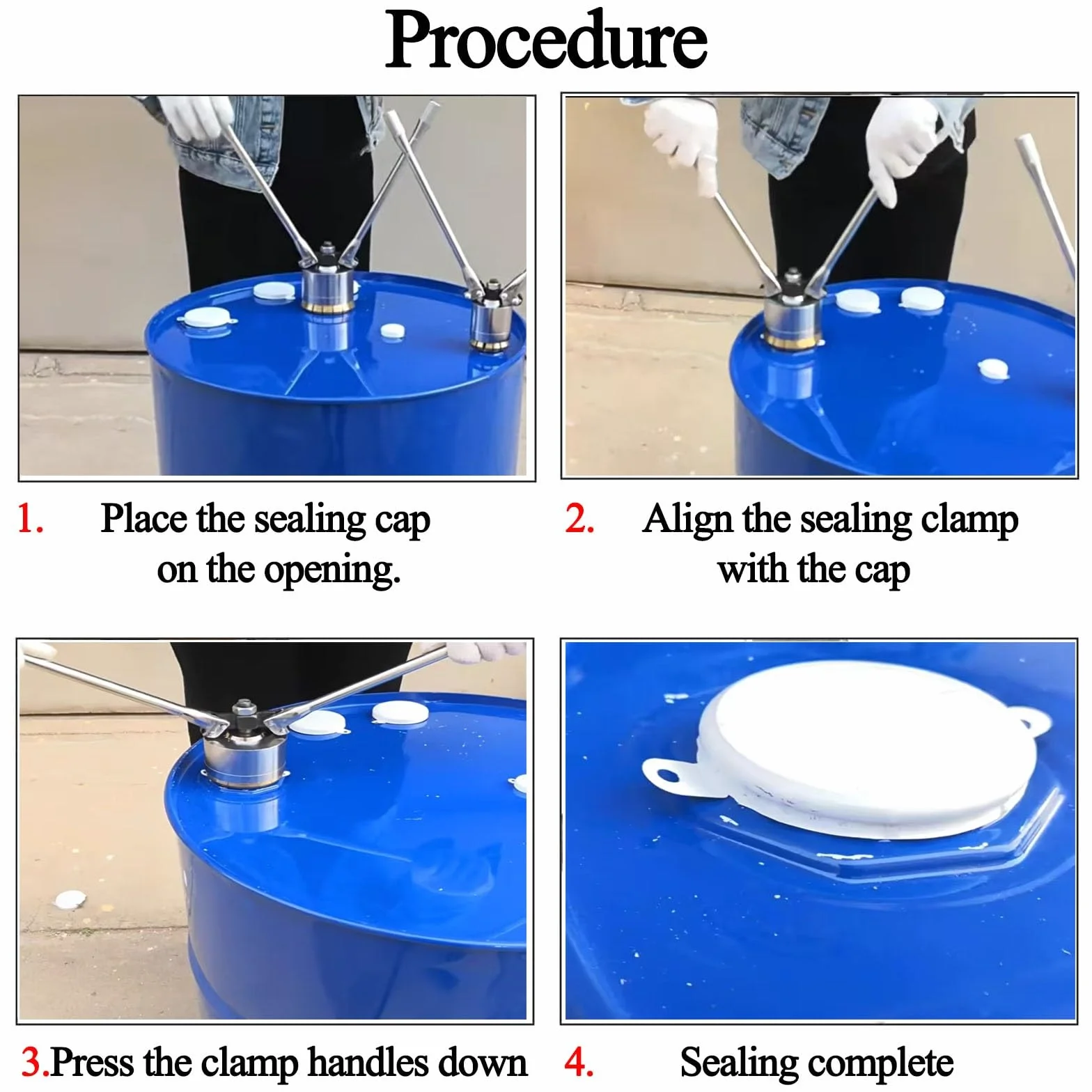 Procedure

1. Place the sealing cap on the opening.

2. Align the sealing clamp with the cap

3.Press the clamp handles down

4. Sealing complete