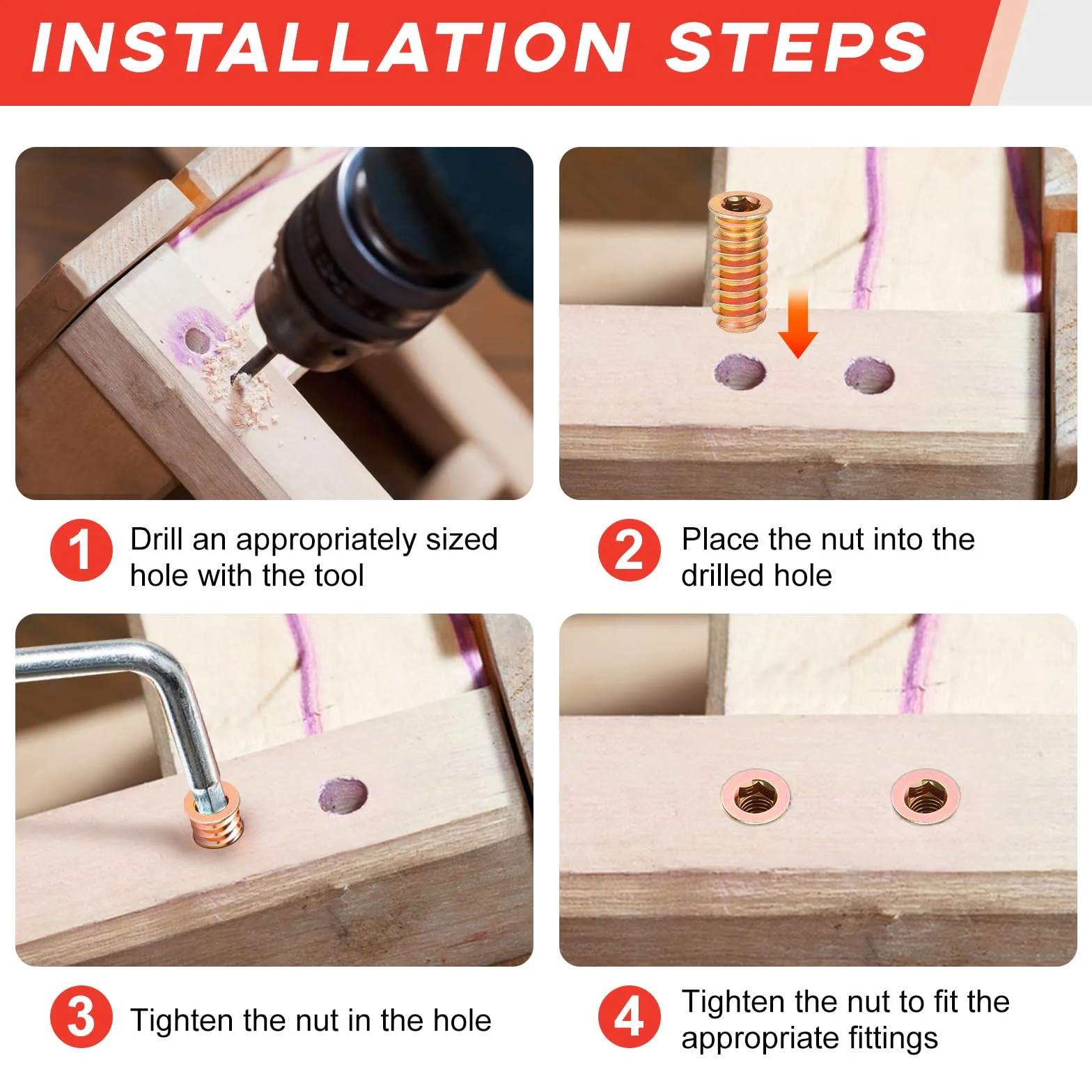 INSTALLATION STEPS

1 Drill an appropriately sized hole with the tool

2 Place the nut into the drilled hole

3 Tighten the nut in the hole

4 Tighten the nut to fit the appropriate fittings