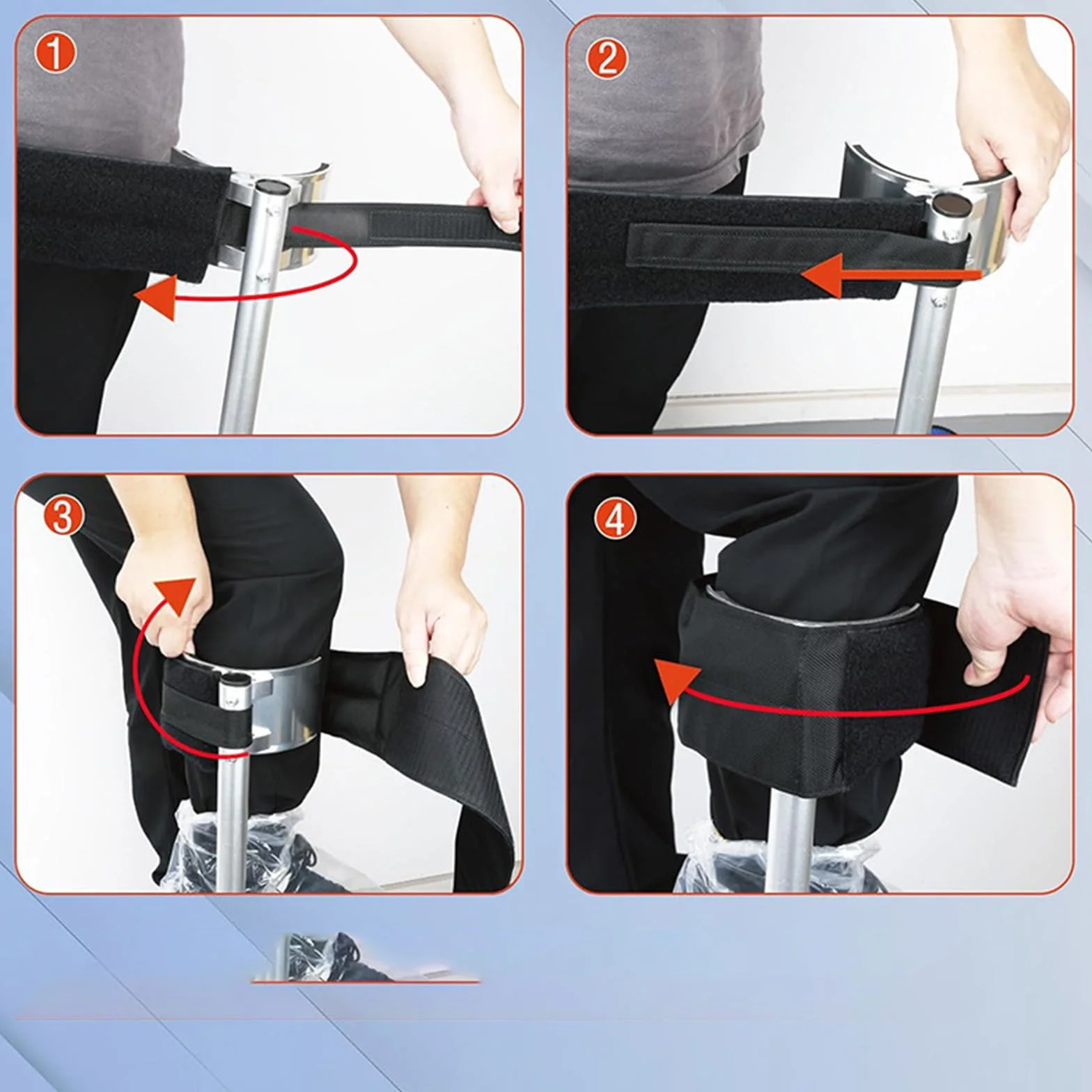 1

2

3

4