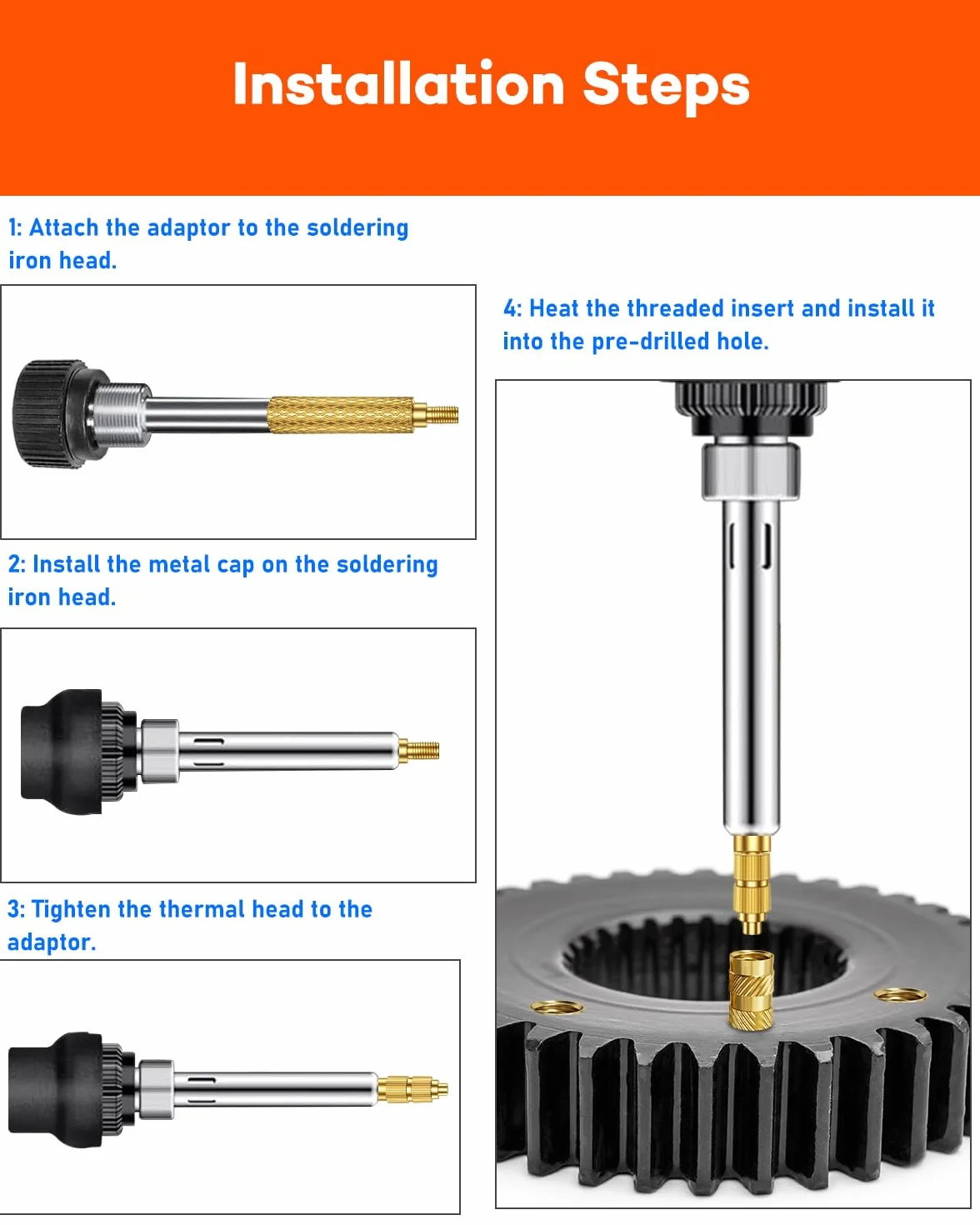 Installation Steps

1: Attach the adaptor to the soldering iron head.

2: Install the metal cap on the soldering iron head.

3: Tighten the thermal head to the adaptor.

4: Heat the threaded insert and install it into the pre-drilled hole.