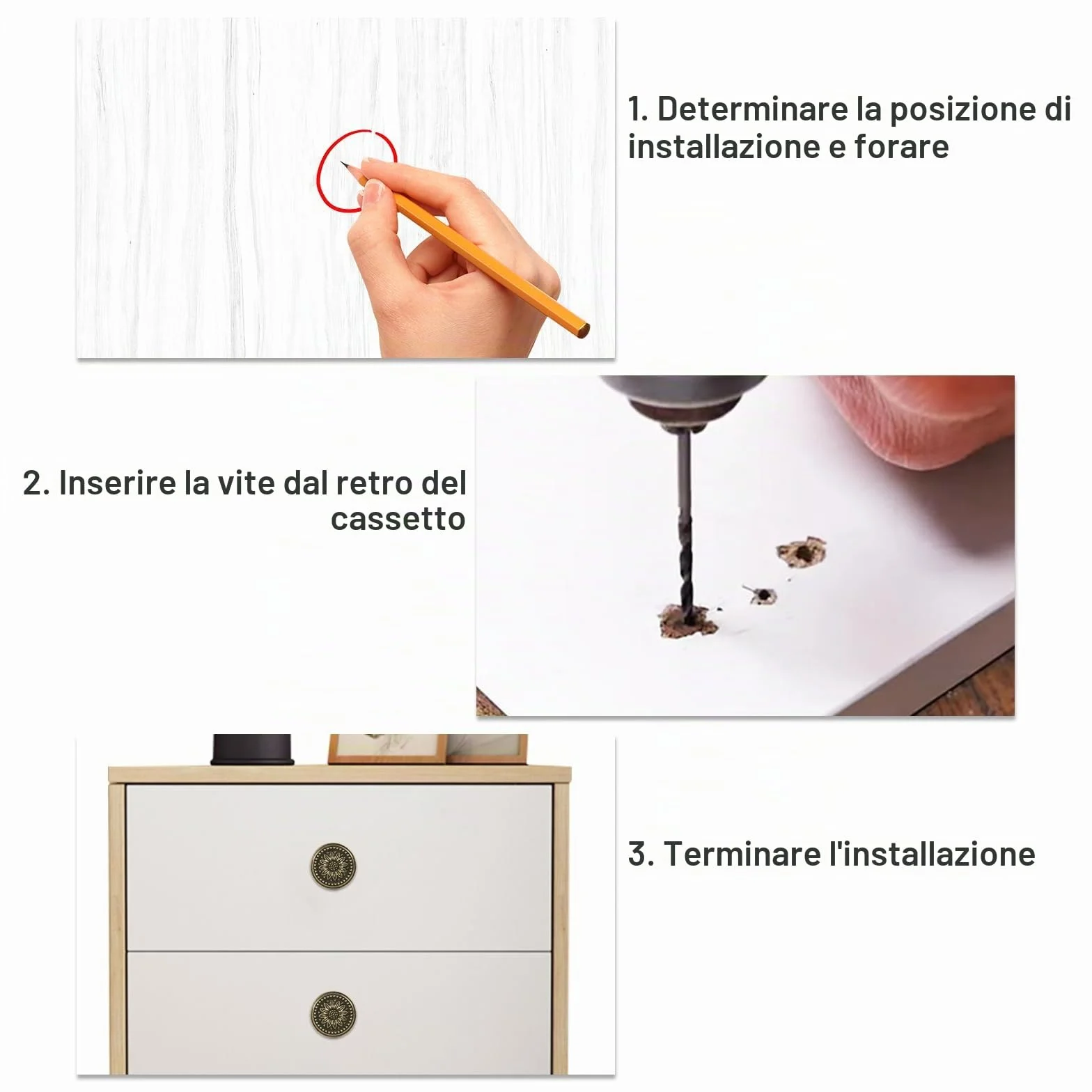 1. Determinare la posizione di installazione e forare

2. Inserire la vite dal retro del cassetto

3. Terminare l'installazione