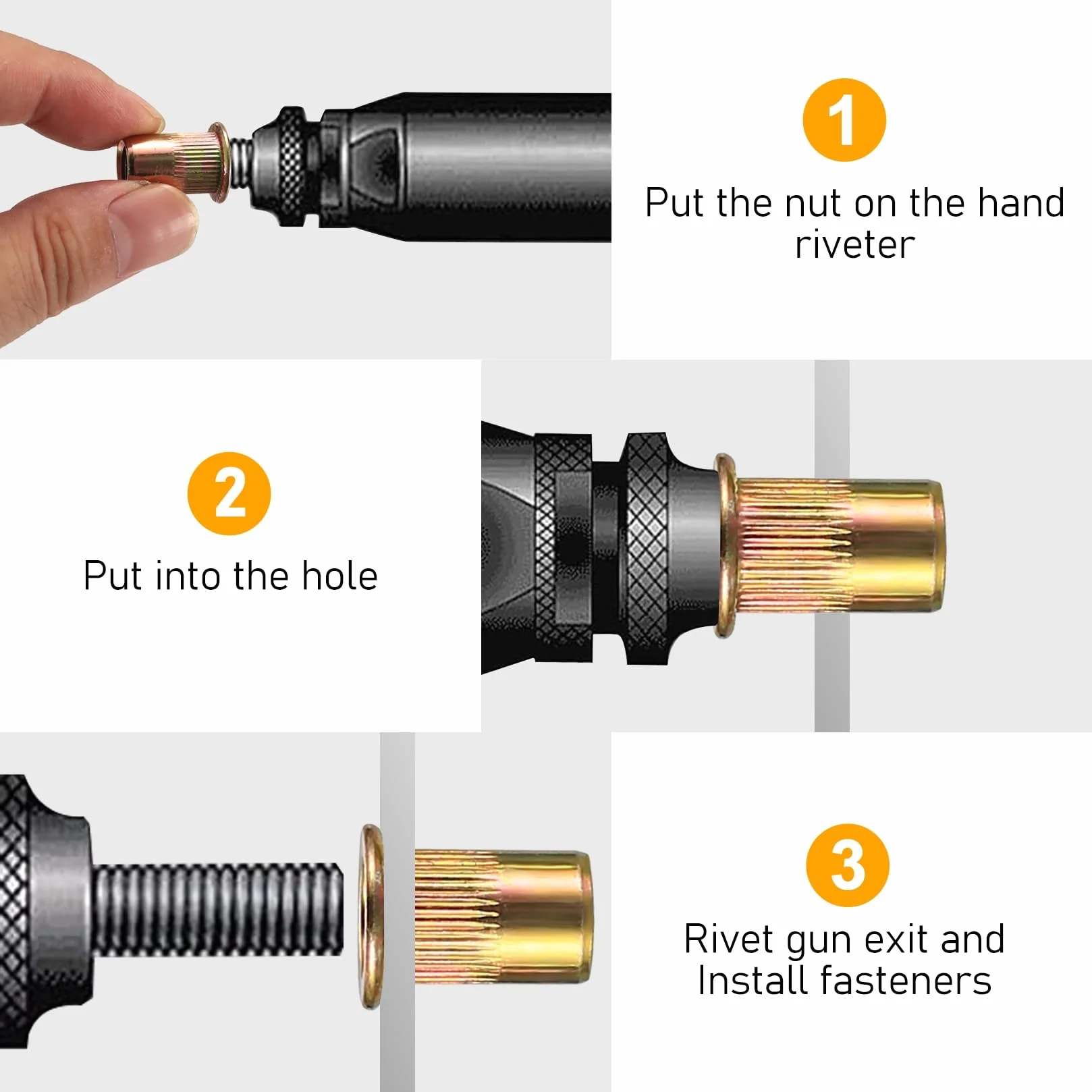 1
Put the nut on the hand riveter

2
Put into the hole

3
Rivet gun exit and Install fasteners