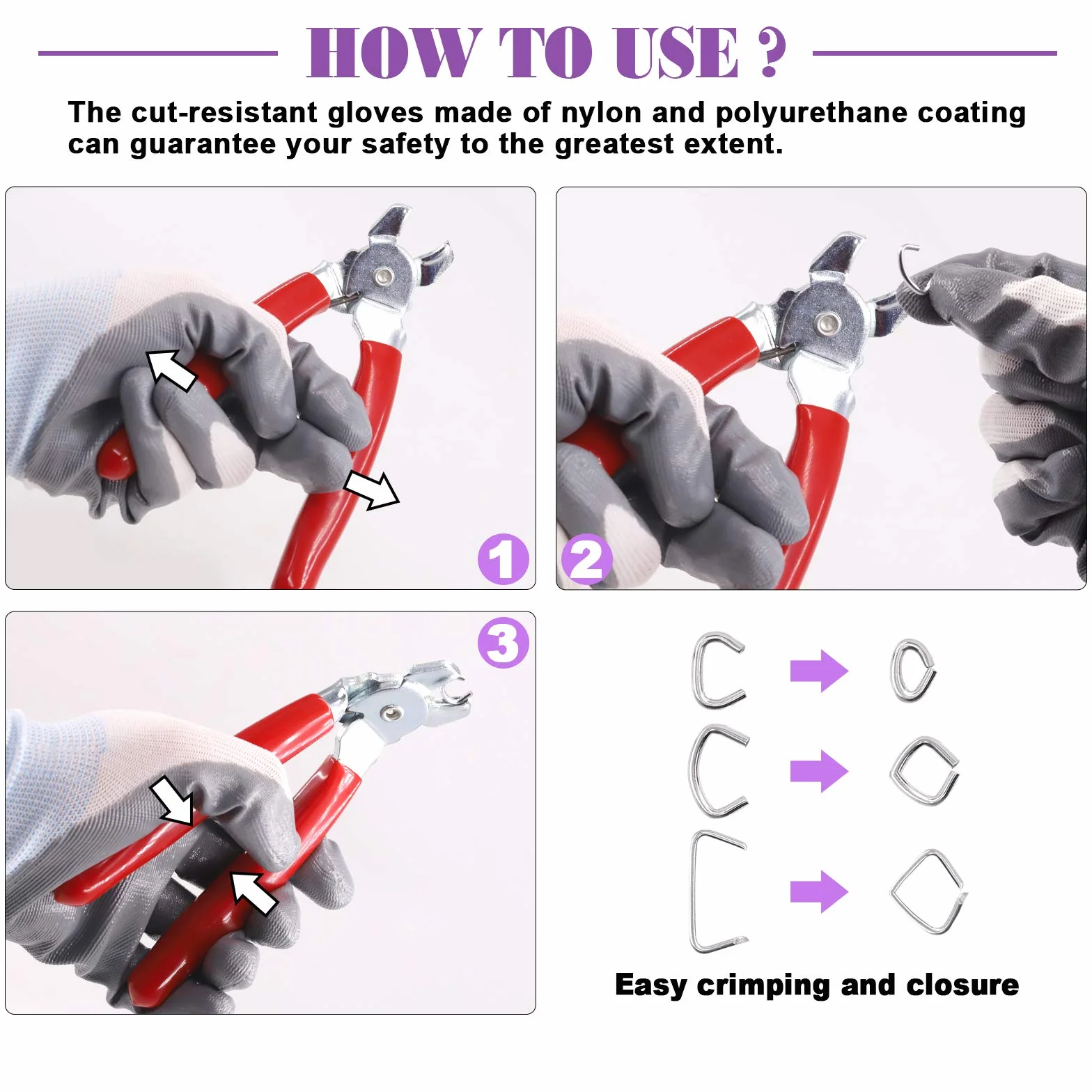 HOW TO USE ?

The cut-resistant gloves made of nylon and polyurethane coating can guarantee your safety to the greatest extent.

1

2

3

Easy crimping and closure