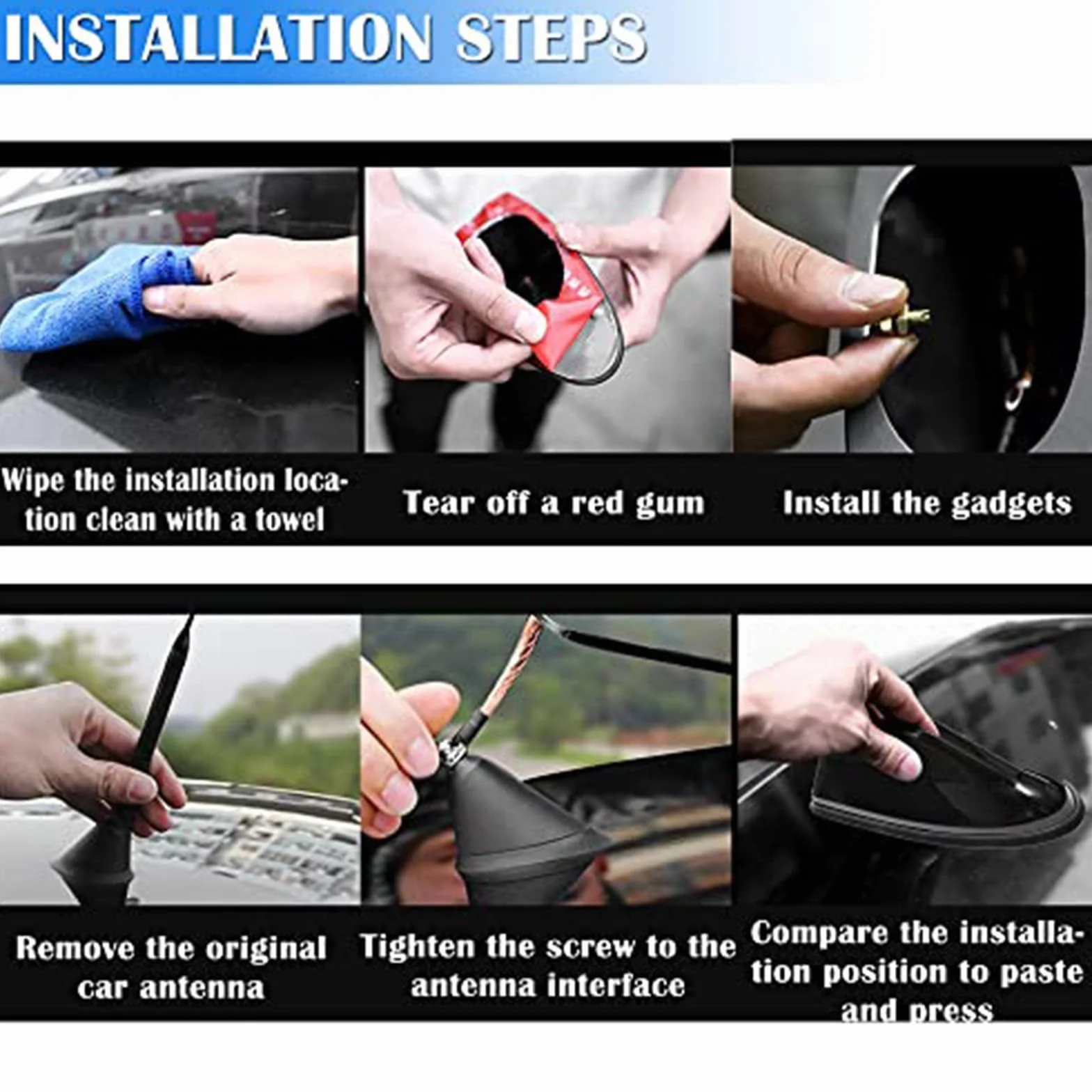 INSTALLATION STEPS

Wipe the installation location clean with a towel

Tear off a red gum

Install the gadgets

Remove the original car antenna

Tighten the screw to the antenna interface

Compare the installation position to paste and press