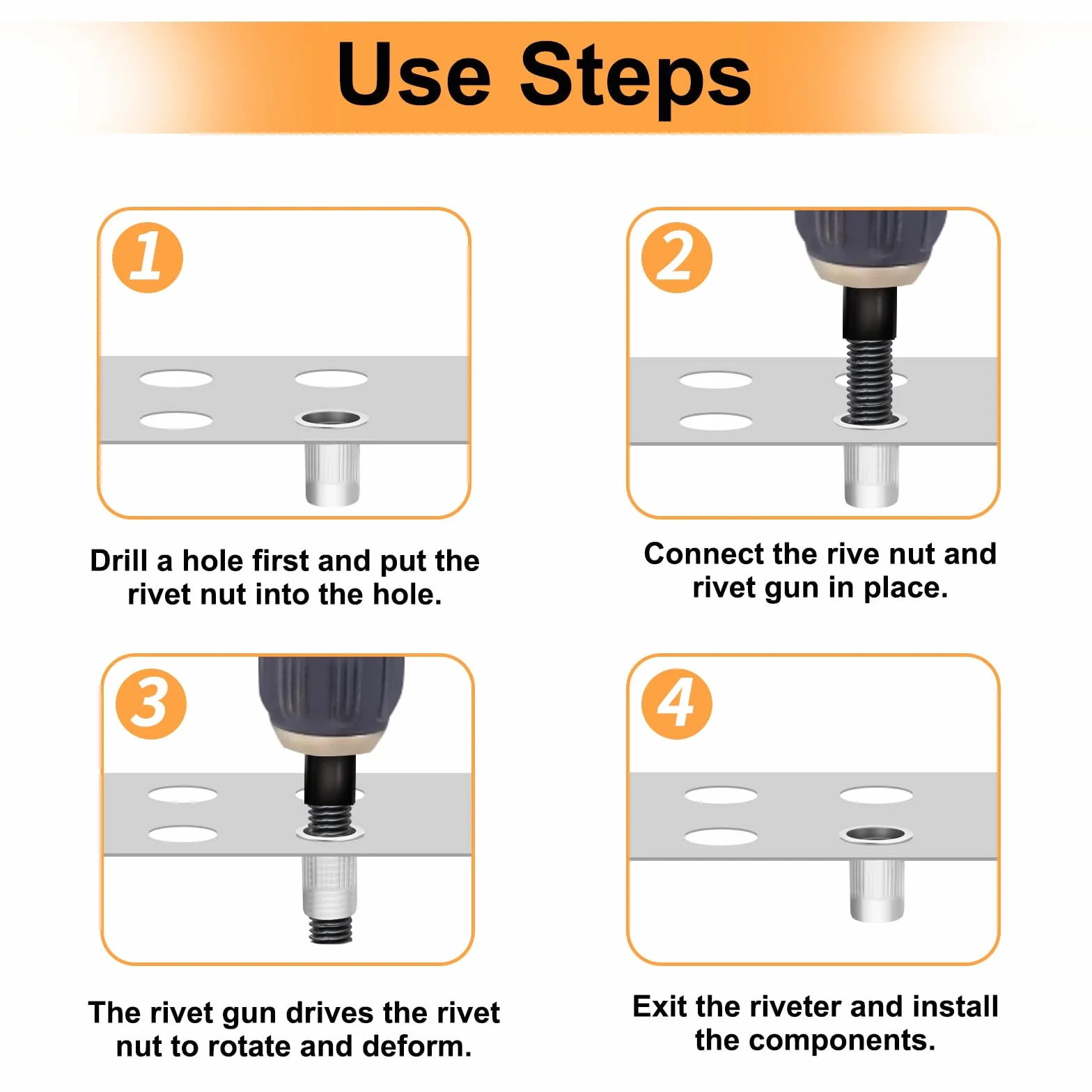 Use Steps

1

Drill a hole first and put the rivet nut into the hole.

2

Connect the rive nut and rivet gun in place.

3

The rivet gun drives the rivet nut to rotate and deform.

4

Exit the riveter and install the components.