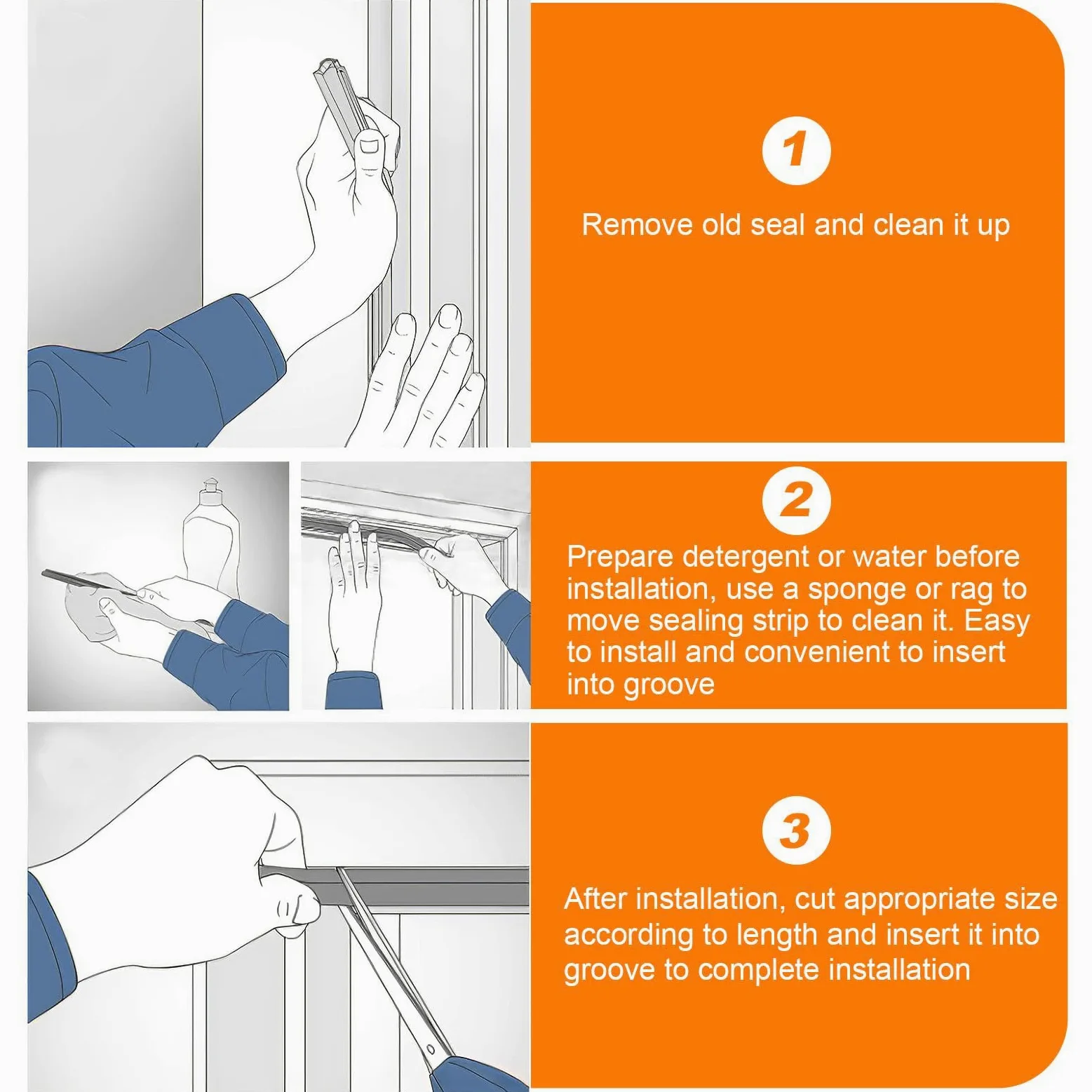 1

Remove old seal and clean it up

2

Prepare detergent or water before installation, use a sponge or rag to move sealing strip to clean it. Easy to install and convenient to insert into groove

3

After installation, cut appropriate size according to length and insert it into groove to complete installation