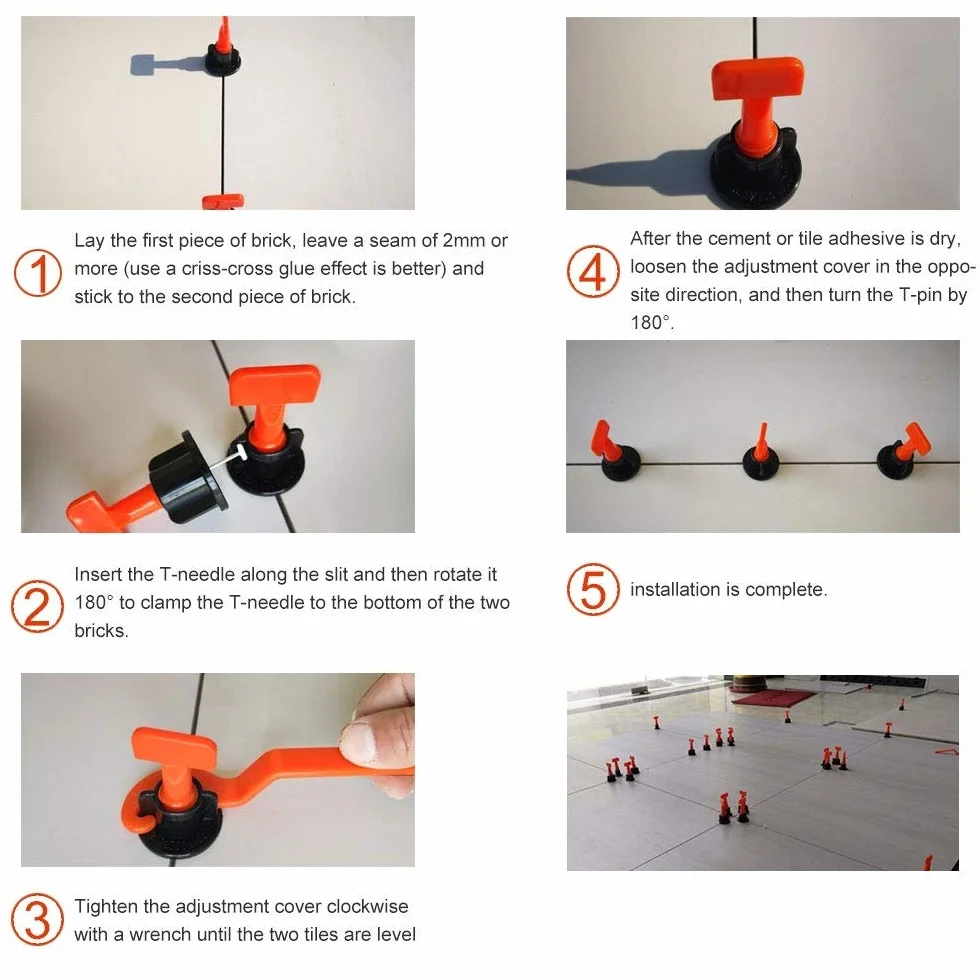 1 Lay the first piece of brick, leave a seam of 2mm or more (use a criss-cross glue effect is better) and stick to the second piece of brick.

2 Insert the T-needle along the slit and then rotate it 180° to clamp the T-needle to the bottom of the two bricks.

3 Tighten the adjustment cover clockwise with a wrench until the two tiles are level

4 After the cement or tile adhesive is dry, loosen the adjustment cover in the opposite direction, and then turn the T-pin by 180°.

5 installation is complete.