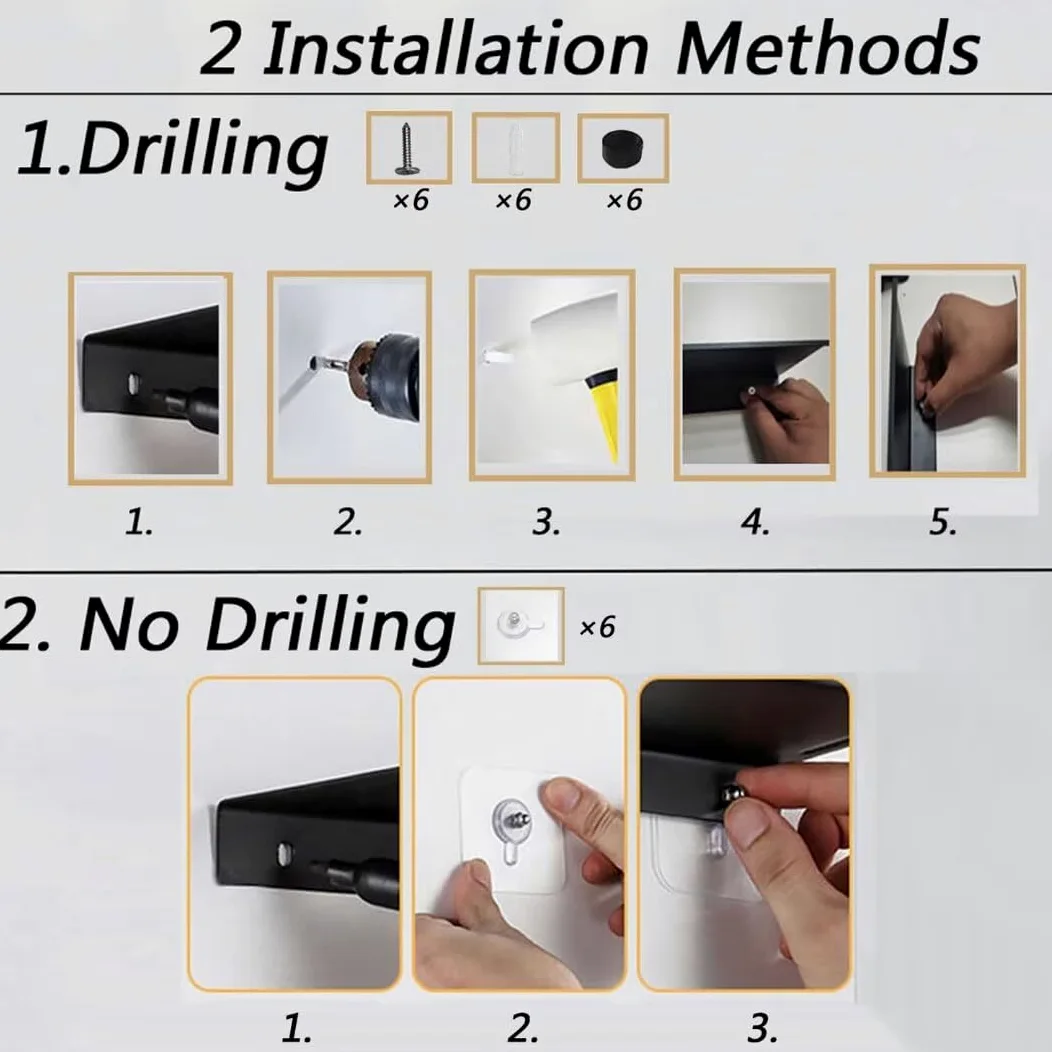 2 Installation Methods

1.Drilling

×6 ×6 ×6

1. 2. 3. 4. 5.

2. No Drilling ×6

1. 2. 3.