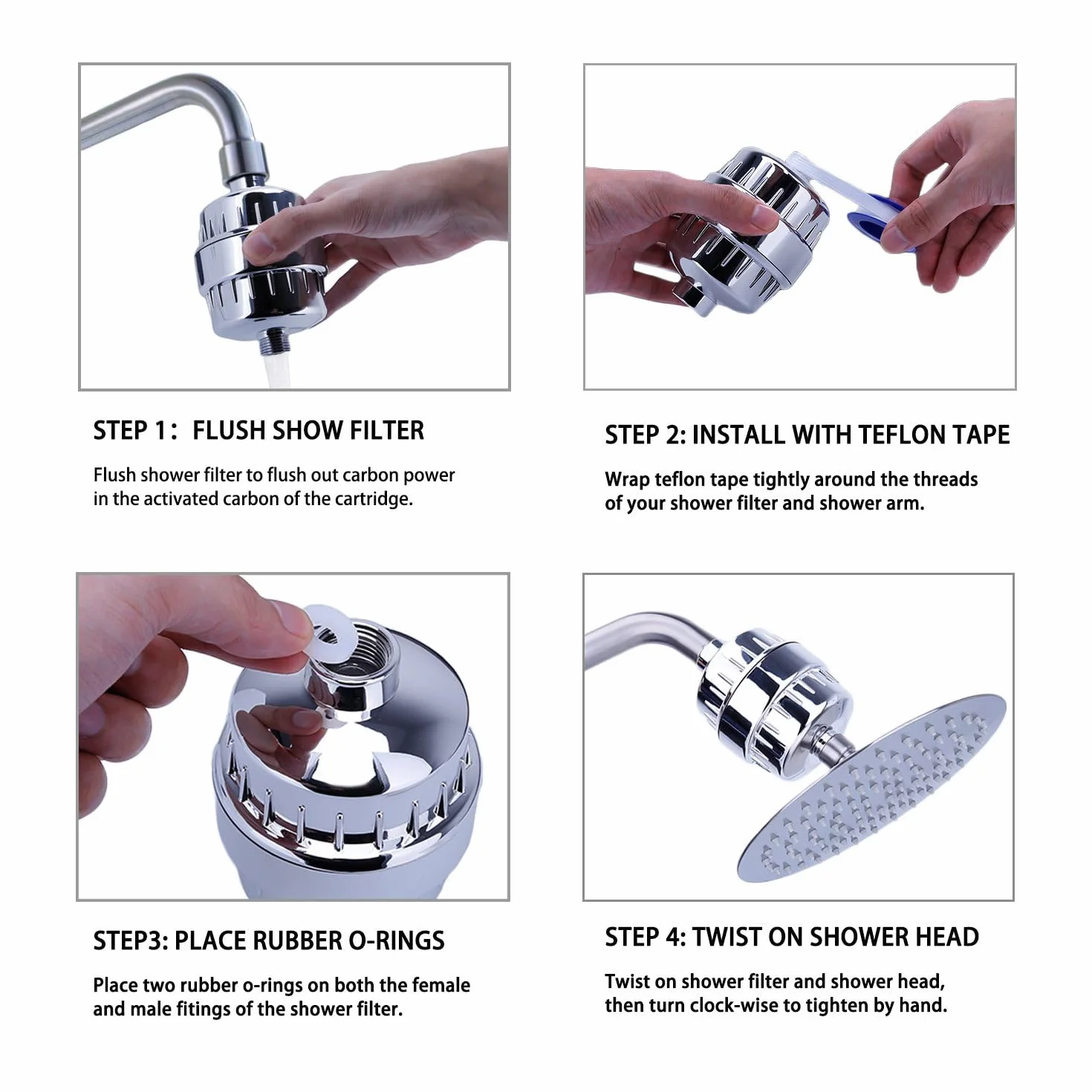 STEP 1:  FLUSH SHOW FILTER

Flush shower filter to flush out carbon power in the activated carbon of the cartridge.

STEP 2: INSTALL WITH TEFLON TAPE

Wrap teflon tape tightly around the threads of your shower filter and shower arm.

STEP3: PLACE RUBBER O-RINGS

Place two rubber o-rings on both the female and male fitings of the shower filter.

STEP 4: TWIST ON SHOWER HEAD

Twist on shower filter and shower head, then turn clock-wise to tighten by hand.