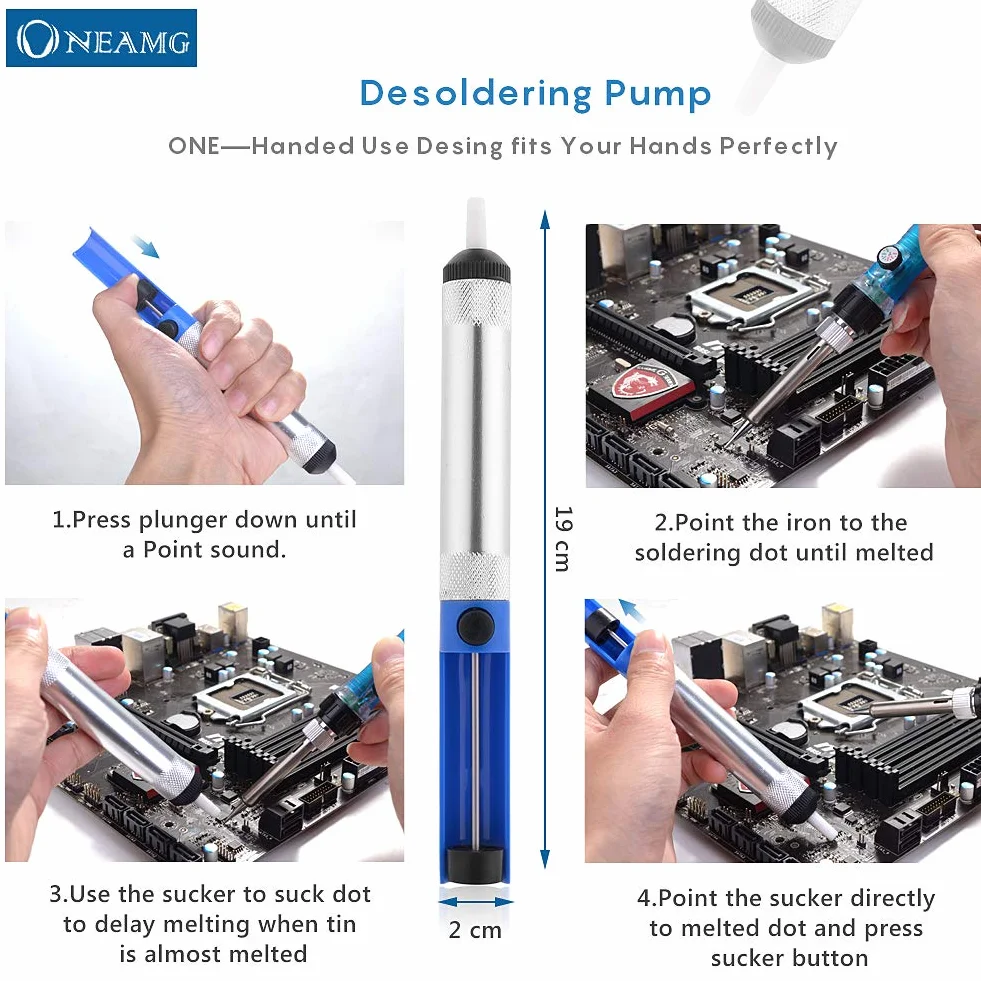 ONEAMG

Desoldering Pump

ONE—Handed Use Desing fits Your Hands Perfectly

1.Press plunger down until a Point sound.

19 cm

2.Point the iron to the soldering dot until melted

3.Use the sucker to suck dot to delay melting when tin is almost melted

2 cm

4.Point the sucker directly to melted dot and press sucker button